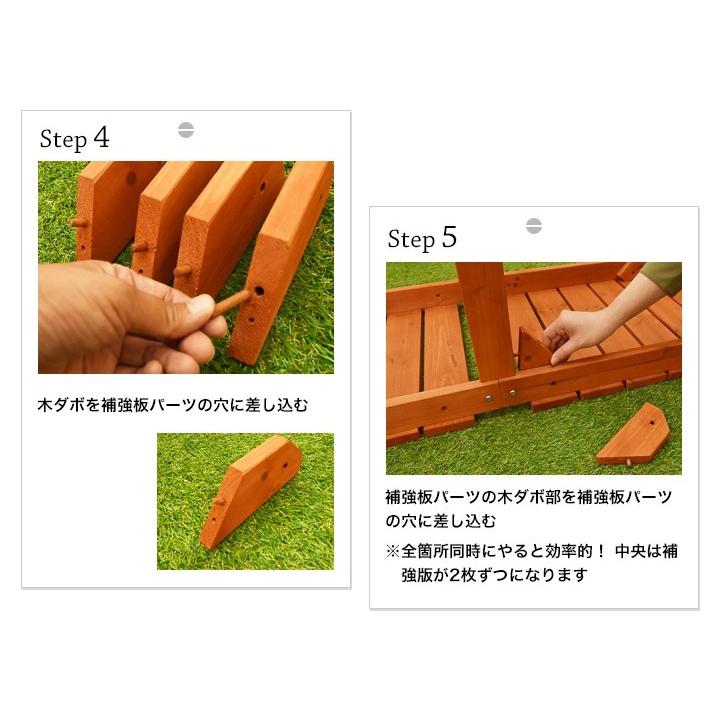 Step 4

木ダボを補強板パーツの穴に差し込む

Step 5

補強板パーツの木ダボ部を補強板パーツの穴に差し込む

※全箇所同時にやると効率的！ 中央は補強版が2枚ずつになります