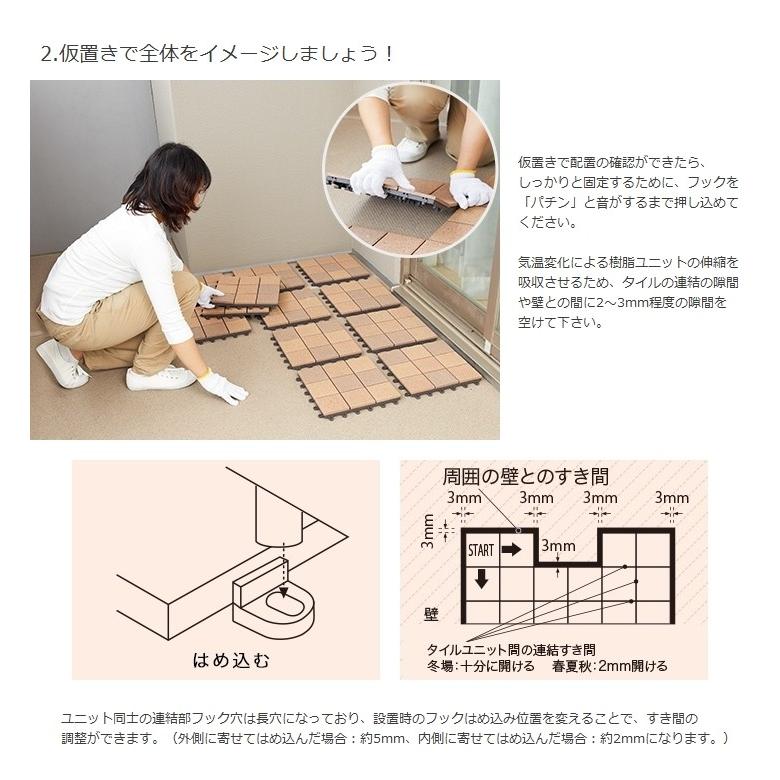 2.仮置きで全体をイメージしましょう！

仮置きで配置の確認ができたら、しっかりと固定するために、フックを「パチン」と音がするまで押し込めてください。

気温変化による樹脂ユニットの伸縮を吸収させるため、タイルの連結の隙間や壁との間に2～3mm程度の隙間を空けて下さい。

はめ込む

周囲の壁とのすき間

3mm

3mm

3mm

3mm

3mm

START

3mm

壁

タイルユニット間の連結すき間
冬場：十分に開ける　春夏秋：2mm開ける

ユニット同士の連結部フック穴は長穴になっており、設置時のフックはめ込み位置を変えることで、すき間の調整ができます。（外側に寄せてはめ込んだ場合：約5mm、内側に寄せてはめ込んだ場合：約2mmになります。）