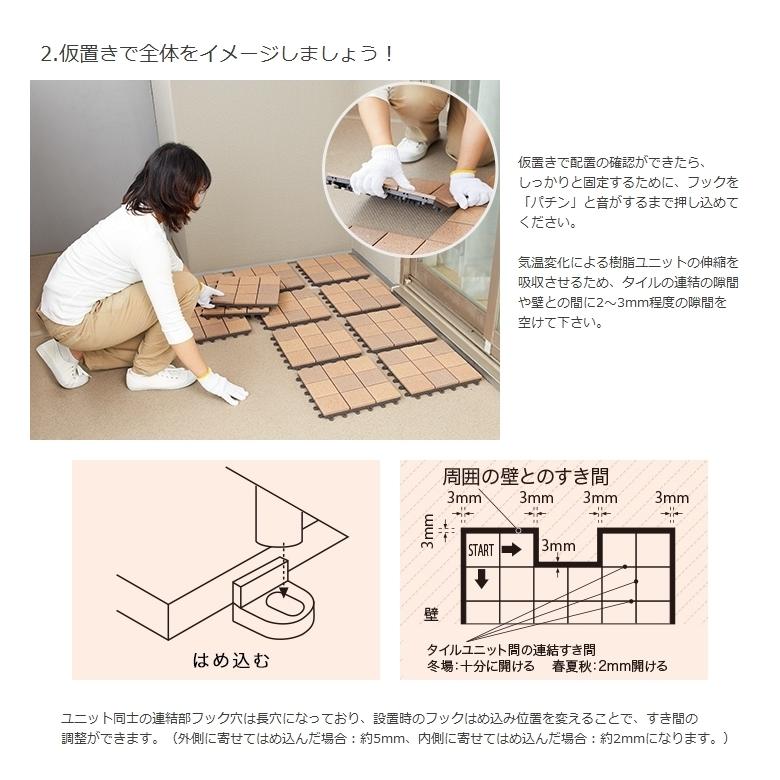 2.仮置きで全体をイメージしましょう！

仮置きで配置の確認ができたら、しっかりと固定するために、フックを「パチン」と音がするまで押し込めてください。

気温変化による樹脂ユニットの伸縮を吸収させるため、タイルの連結の隙間や壁との間に2～3mm程度の隙間を空けて下さい。

はめ込む

周囲の壁とのすき間

3mm 3mm 3mm 3mm

3mm

START

3mm

壁

タイルユニット間の連結すき間
冬場：十分に開ける　春夏秋：2mm開ける

ユニット同士の連結部フック穴は長穴になっており、設置時のフックはめ込み位置を変えることで、すき間の調整ができます。（外側に寄せてはめ込んだ場合：約5mm、内側に寄せてはめ込んだ場合：約2mmになります。）