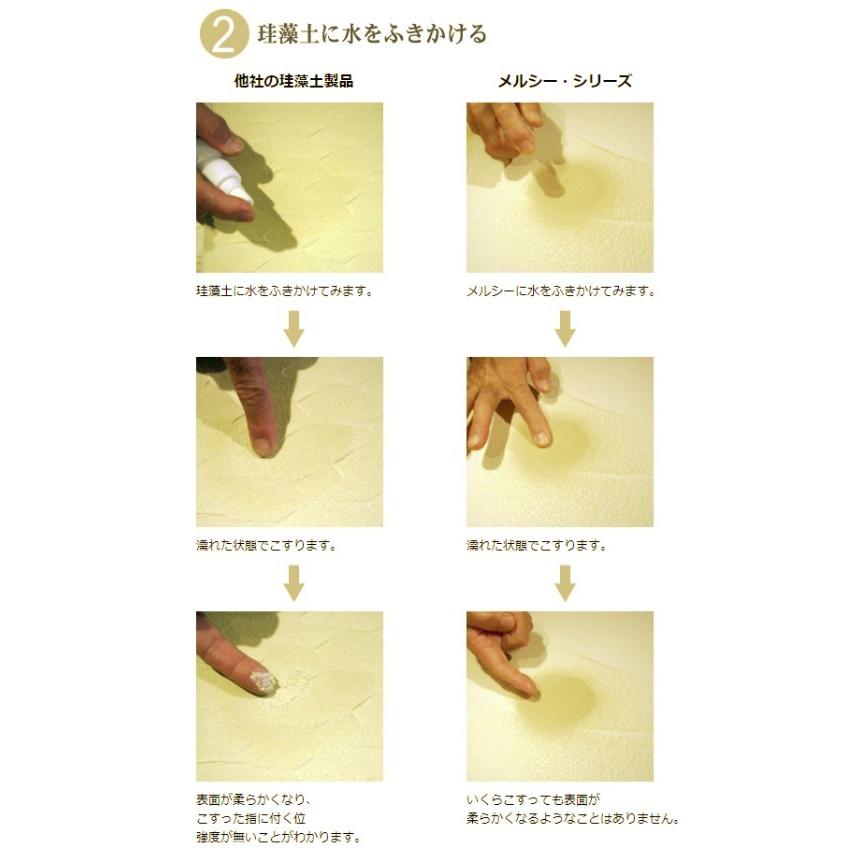 2 珪藻土に水をふきかける

他社の珪藻土製品

珪藻土に水をふきかけてみます。

濡れた状態でこすります。

表面が柔らかくなり、
こすった指に付く位
強度が無いことがわかります。

メルシー・シリーズ

メルシーに水をふきかけてみます。

濡れた状態でこすります。

いくらこすっても表面が
柔らかくなるようなことはありません。