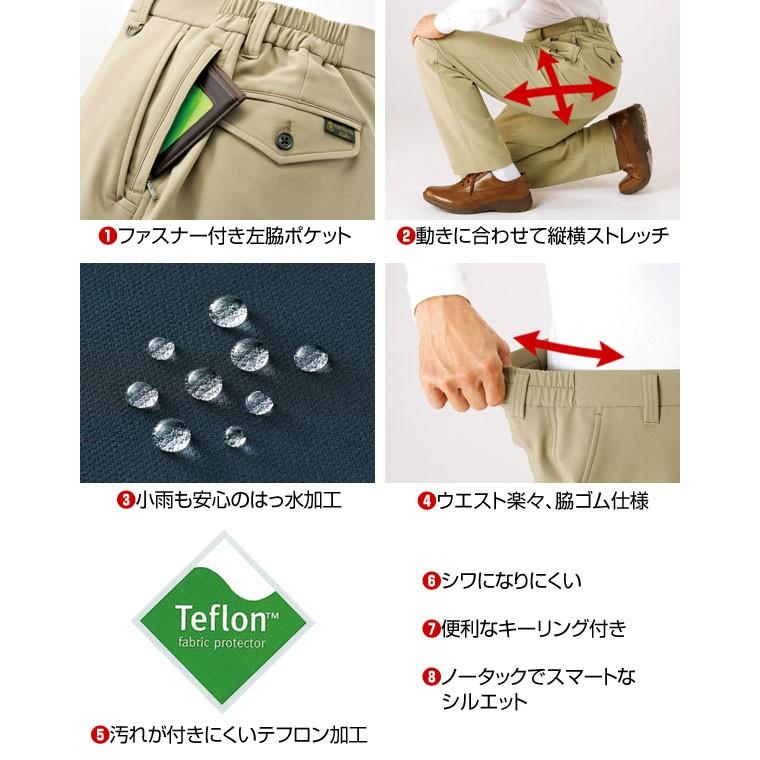 ❶ファスナー付き左脇ポケット

❷動きに合わせて縦横ストレッチ

❸小雨も安心のはっ水加工

❹ウエスト楽々、脇ゴム仕様

Teflon™
fabric protector

❺汚れが付きにくいテフロン加工

❻シワになりにくい

❼便利なキーリング付き

❽ノータックでスマートなシルエット