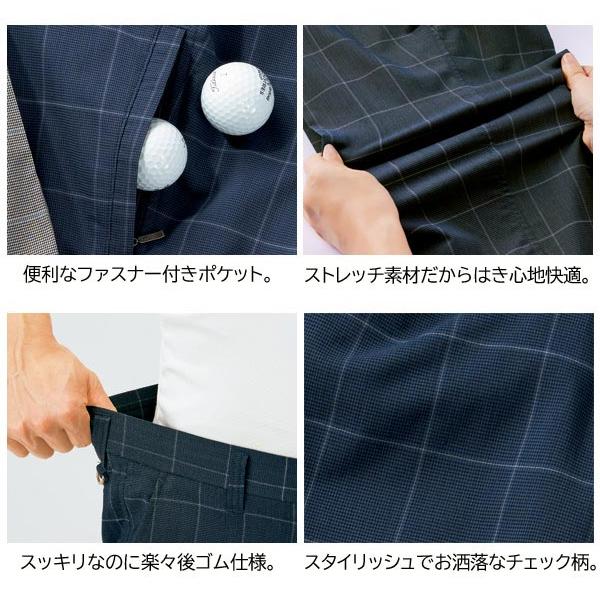 便利なファスナー付きポケット。

ストレッチ素材だからはき心地快適。

スッキリなのに楽々後ゴム仕様。

スタイリッシュでお洒落なチェック柄。