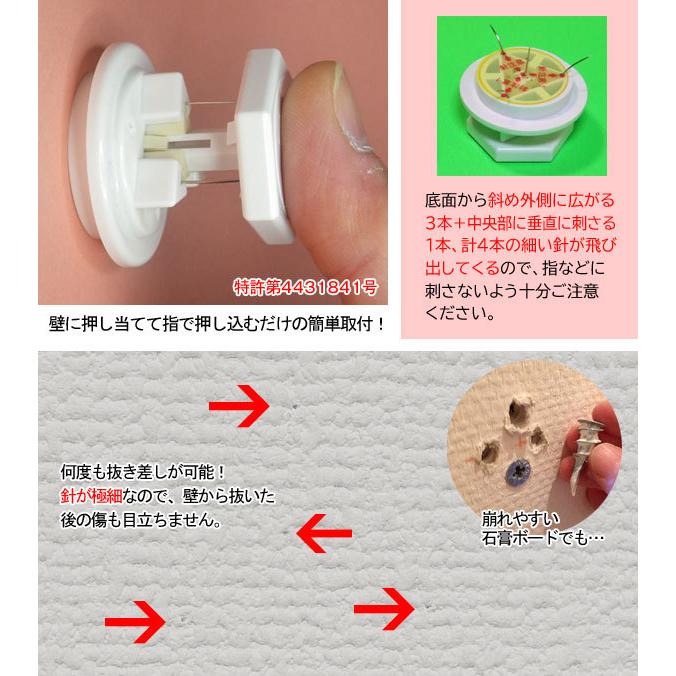 特許第4431841号

壁に押し当てて指で押し込むだけの簡単取付！

底面から斜め外側に広がる3本＋中央部に垂直に刺さる1本、計4本の細い針が飛び出してくるので、指などに刺さないよう十分ご注意ください。

何度も抜き差しが可能！
針が極細なので、壁から抜いた後の傷も目立ちません。

崩れやすい石膏ボードでも…