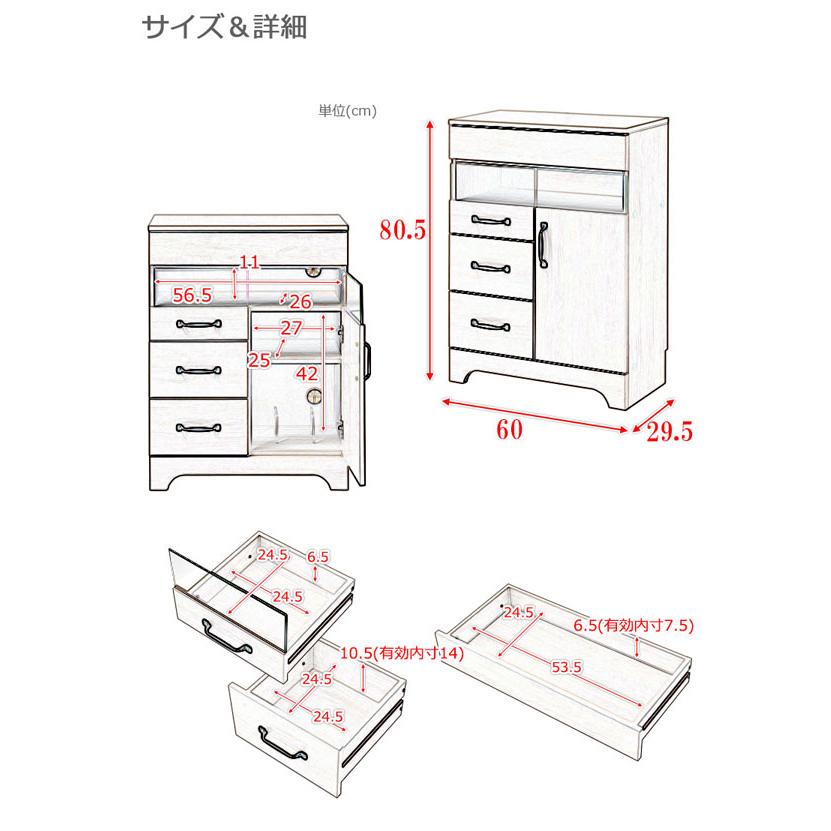 サイズ＆詳細

単位(cm)

80.5

60

29.5

11

56.5

26

27

25

42

24.5

6.5

24.5

10.5(有効内寸14)

24.5

24.5

24.5

6.5(有効内寸7.5)

53.5