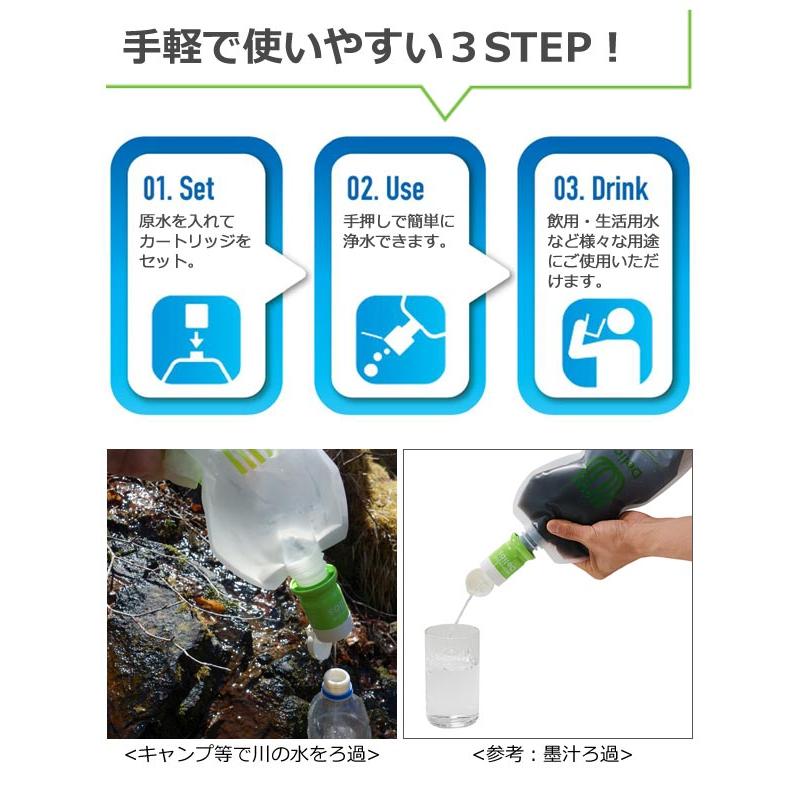 手軽で使いやすい３STEP！

01. Set
原水を入れてカートリッジをセット。

02. Use
手押しで簡単に浄水できます。

03. Drink
飲用・生活用水など様々な用途にご使用いただけます。

<キャンプ等で川の水をろ過>

<参考：墨汁ろ過>