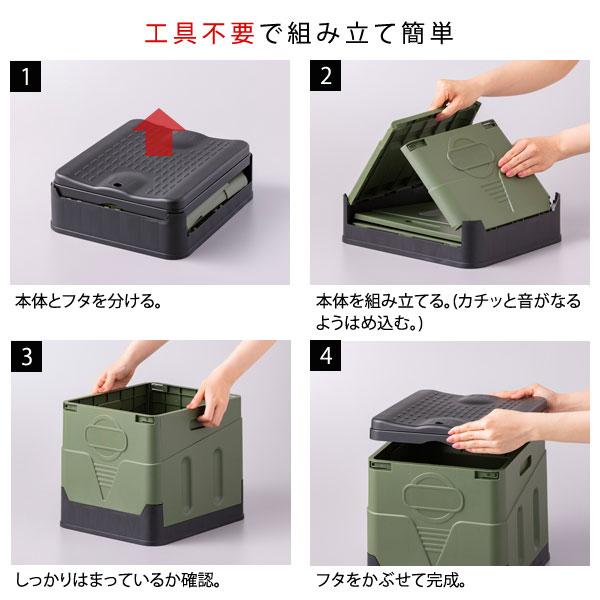 工具不要で組み立て簡単

1

本体とフタを分ける。

2

本体を組み立てる。(カチッと音がなるようはめ込む。)

3

しっかりはまっているか確認。

4

フタをかぶせて完成。