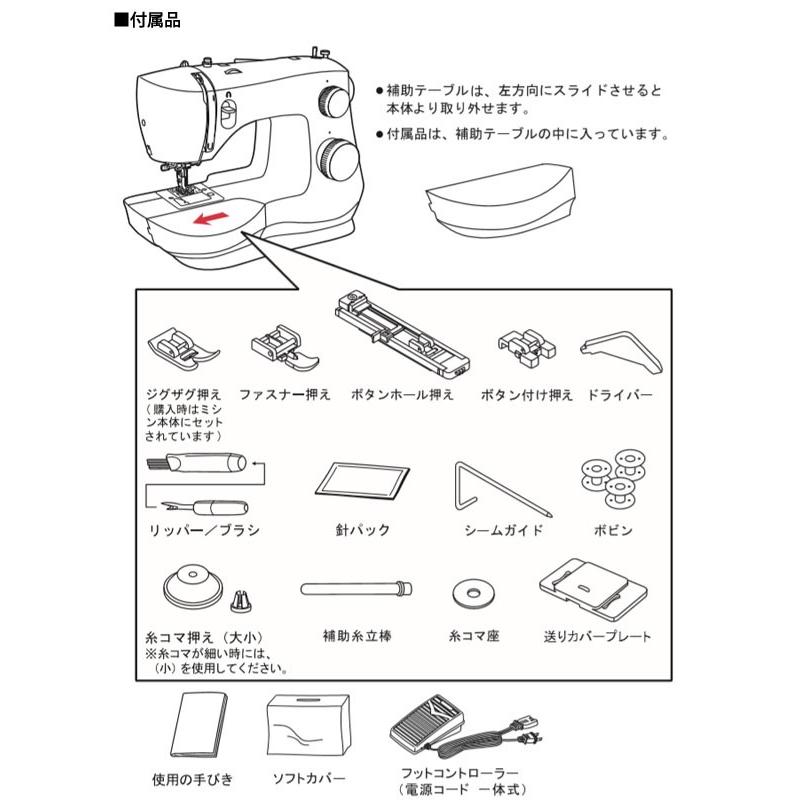 ■付属品

●補助テーブルは、左方向にスライドさせると本体より取り外せます。

●付属品は、補助テーブルの中に入っています。

ジグザグ押え
（購入時はミシン本体にセットされています）

ファスナー押え

ボタンホール押え

ボタン付け押え

ドライバー

リッパー／ブラシ

針パック

シームガイド

ボビン

糸コマ押え（大小）
※糸コマが細い時には、（小）を使用してください。

補助糸立棒

糸コマ座

送りカバープレート

使用の手びき

ソフトカバー

フットコントローラー
（電源コード 一体式）