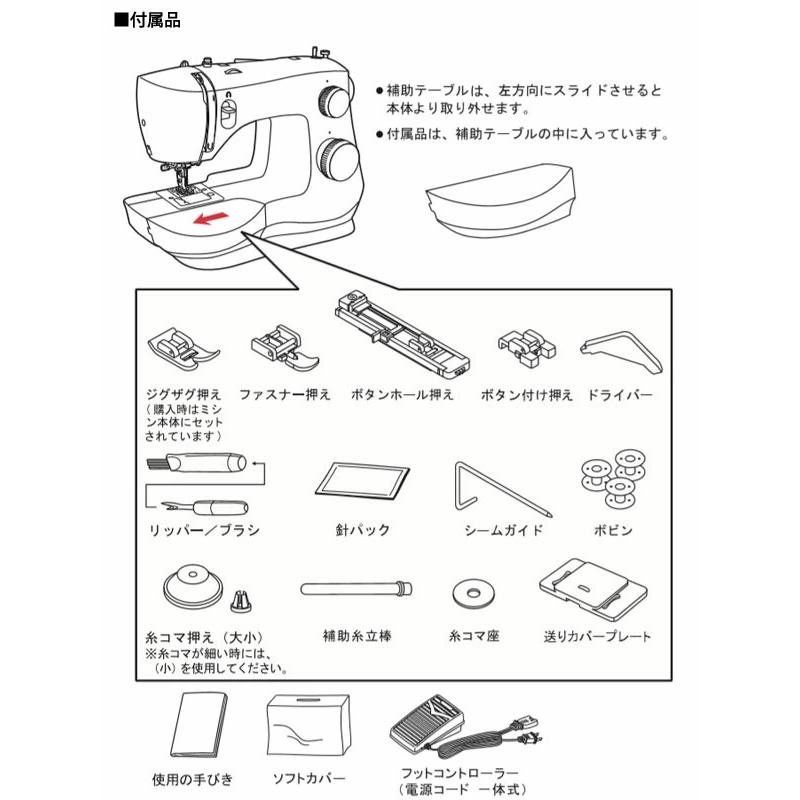 ■付属品

●補助テーブルは、左方向にスライドさせると本体より取り外せます。

●付属品は、補助テーブルの中に入っています。

ジグザグ押え
（購入時はミシン本体にセットされています）

ファスナー押え

ボタンホール押え

ボタン付け押え

ドライバー

リッパー／ブラシ

針パック

シームガイド

ボビン

糸コマ押え（大小）
※糸コマが細い時には、（小）を使用してください。

補助糸立棒

糸コマ座

送りカバープレート

使用の手びき

ソフトカバー

フットコントローラー
（電源コード 一体式）