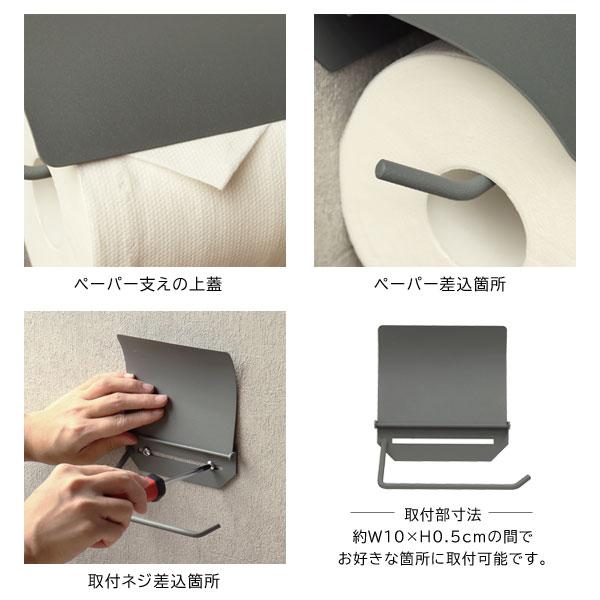 ペーパー支えの上蓋

ペーパー差込箇所

取付ネジ差込箇所

取付部寸法
約W10×H0.5cmの間で
お好きな箇所に取付可能です。