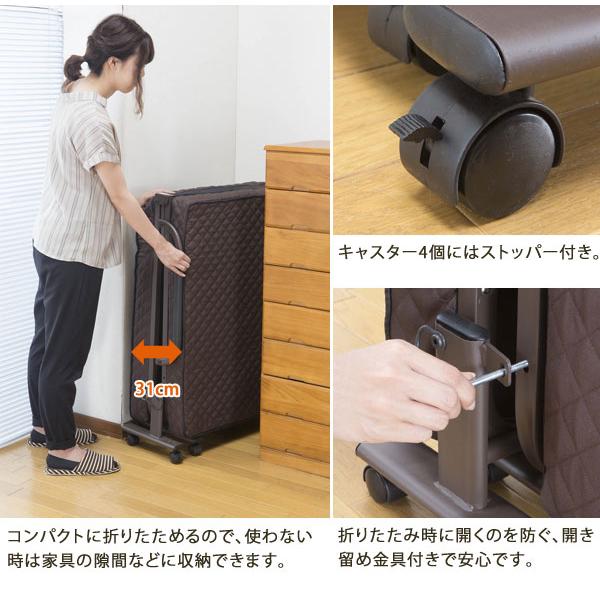 31cm

コンパクトに折りたためるので、使わない時は家具の隙間などに収納できます。

キャスター4個にはストッパー付き。

折りたたみ時に開くのを防ぐ、開き留め金具付きで安心です。