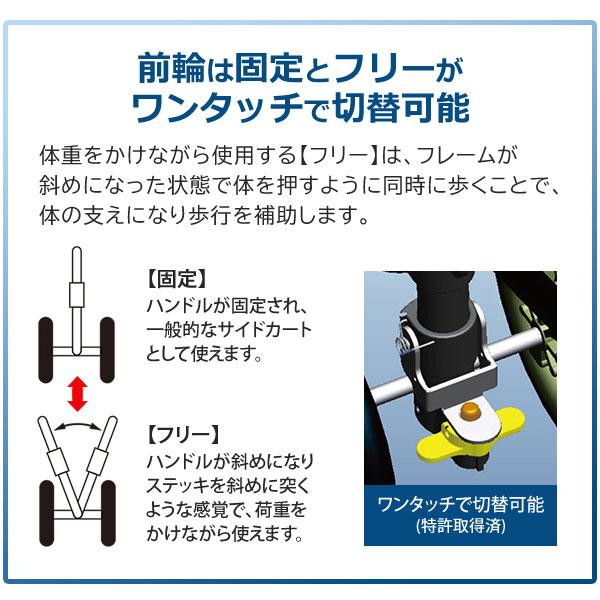 前輪は固定とフリーが
ワンタッチで切替可能

体重をかけながら使用する【フリー】は、フレームが斜めになった状態で体を押すように同時に歩くことで、体の支えになり歩行を補助します。

【固定】
ハンドルが固定され、一般的なサイドカートとして使えます。

【フリー】
ハンドルが斜めになりステッキを斜めに突くような感覚で、荷重をかけながら使えます。

ワンタッチで切替可能
(特許取得済)