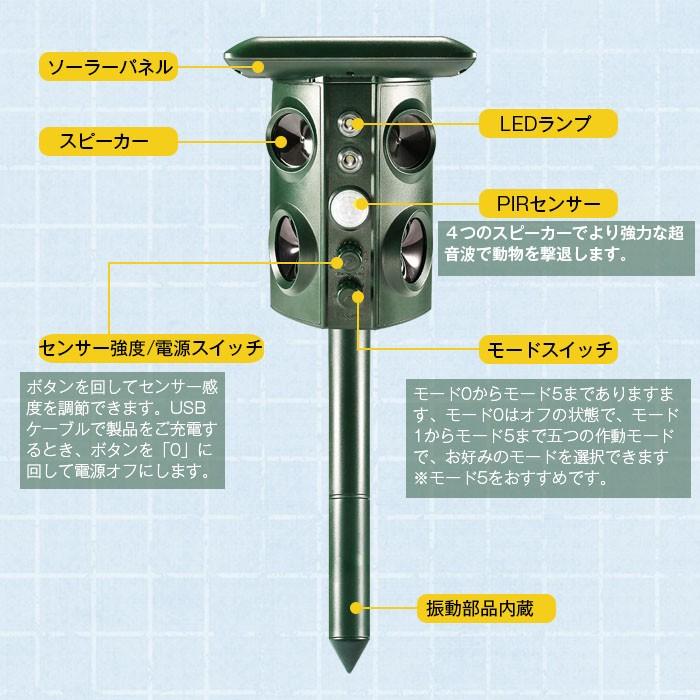 ソーラーパネル

スピーカー

LEDランプ

PIRセンサー

4つのスピーカーでより強力な超音波で動物を撃退します。

センサー強度/電源スイッチ

ボタンを回してセンサー感度を調節できます。USBケーブルで製品をご充電するとき、ボタンを「0」に回して電源オフにします。

モードスイッチ

モード0からモード5までありますます、モード0はオフの状態で、モード1からモード5まで五つの作動モードで、お好みのモードを選択できます
※モード5をおすすめです。

振動部品内蔵