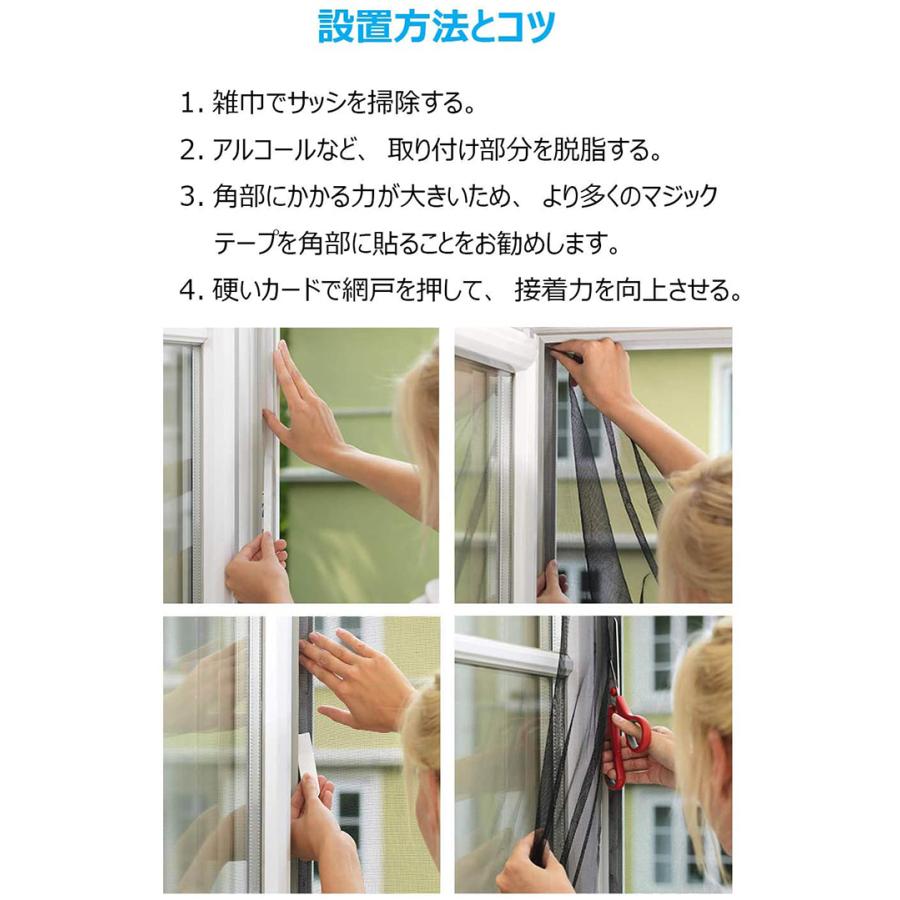 設置方法とコツ

1. 雑巾でサッシを掃除する。

2. アルコールなど、 取り付け部分を脱脂する。

3. 角部にかかる力が大きいため、 より多くのマジックテープを角部に貼ることをお勧めします。

4. 硬いカードで網戸を押して、 接着力を向上させる。