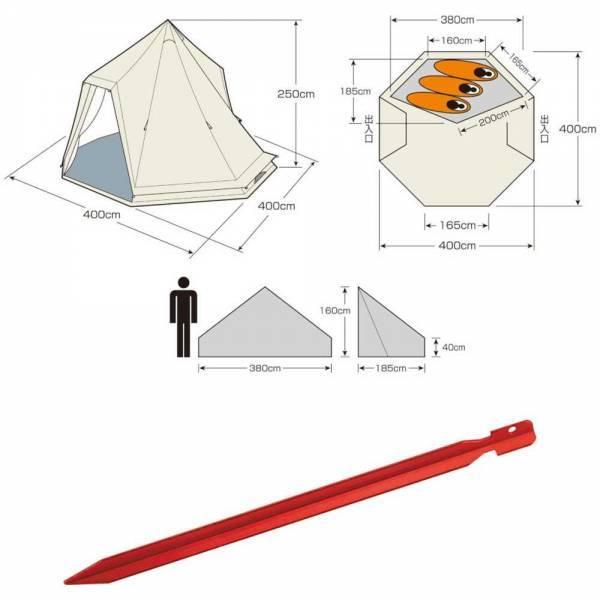 250cm
400cm
400cm

380cm
160cm
165cm
185cm
出入口
200cm
出入口
400cm
165cm
400cm

160cm
40cm
380cm
185cm