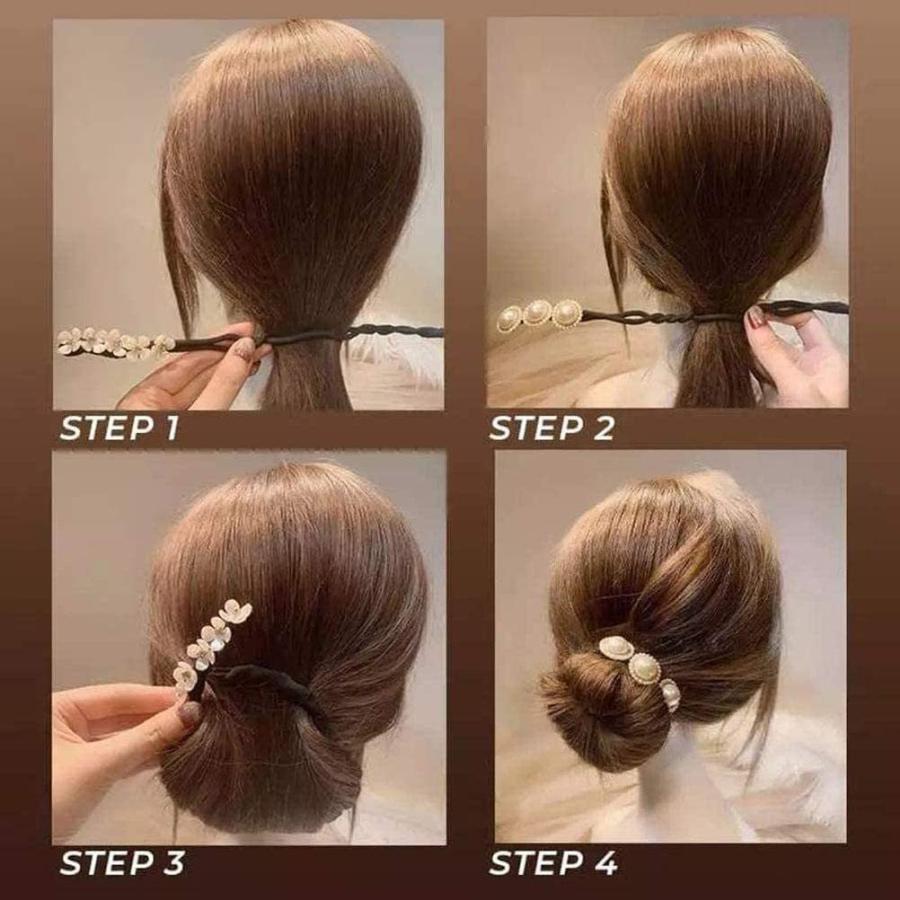 STEP 1

STEP 2

STEP 3

STEP 4