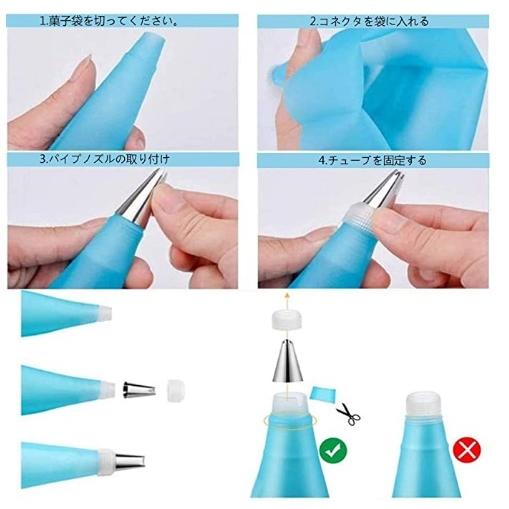 1.菓子袋を切ってください。

2.コネクタを袋に入れる

3.パイプノズルの取り付け

4.チューブを固定する