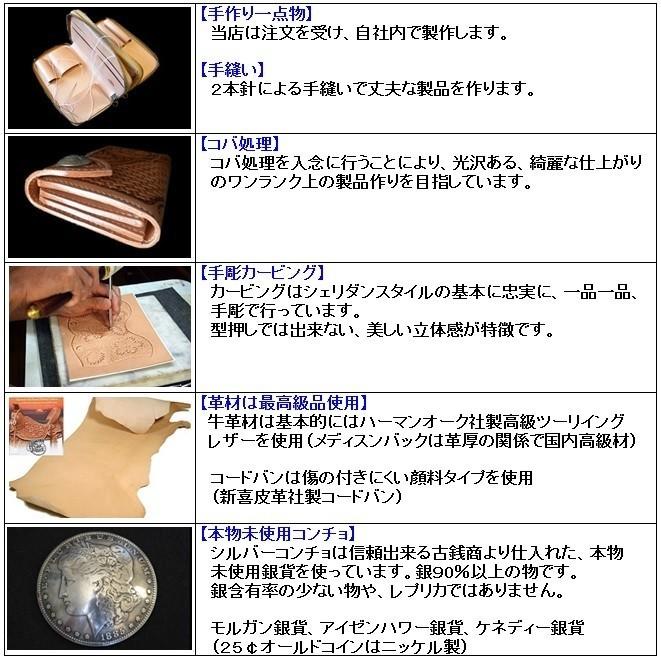 【手作り一点物】
当店は注文を受け、自社内で製作します。

【手縫い】
2本針による手縫いで丈夫な製品を作ります。

【コバ処理】
コバ処理を入念に行うことにより、光沢ある、綺麗な仕上がりのワンランク上の製品作りを目指しています。

【手彫カービング】
カービングはシェリダンスタイルの基本に忠実に、一品一品、手彫で行っています。
型押しでは出来ない、美しい立体感が特徴です。

【革材は最高級品使用】
牛革材は基本的にはハーマンオーク社製高級ツーリイングレザーを使用（メディスンバックは革厚の関係で国内高級材）

コードバンは傷の付きにくい顔料タイプを使用
（新喜皮革社製コードバン）

【本物未使用コンチョ】
シルバーコンチョは信頼出来る古銭商より仕入れた、本物未使用銀貨を使っています。銀90%以上の物です。
銀含有率の少ない物や、レプリカではありません。

モルガン銀貨、アイゼンハワー銀貨、ケネディー銀貨
（25¢オールドコインはニッケル製）