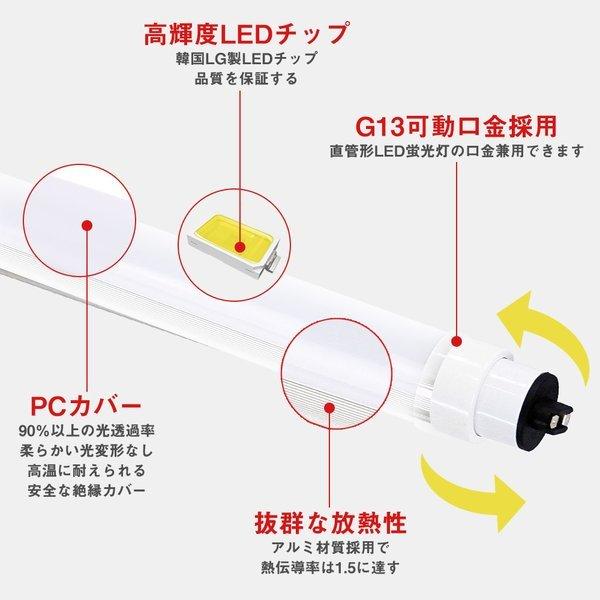 高輝度LEDチップ
韓国LG製LEDチップ
品質を保証する

G13可動口金採用
直管形LED蛍光灯の口金兼用できます

PCカバー
90%以上の光透過率
柔らかい光変形なし
高温に耐えられる
安全な絶縁カバー

抜群な放熱性
アルミ材質採用で
熱伝導率は1.5に達す