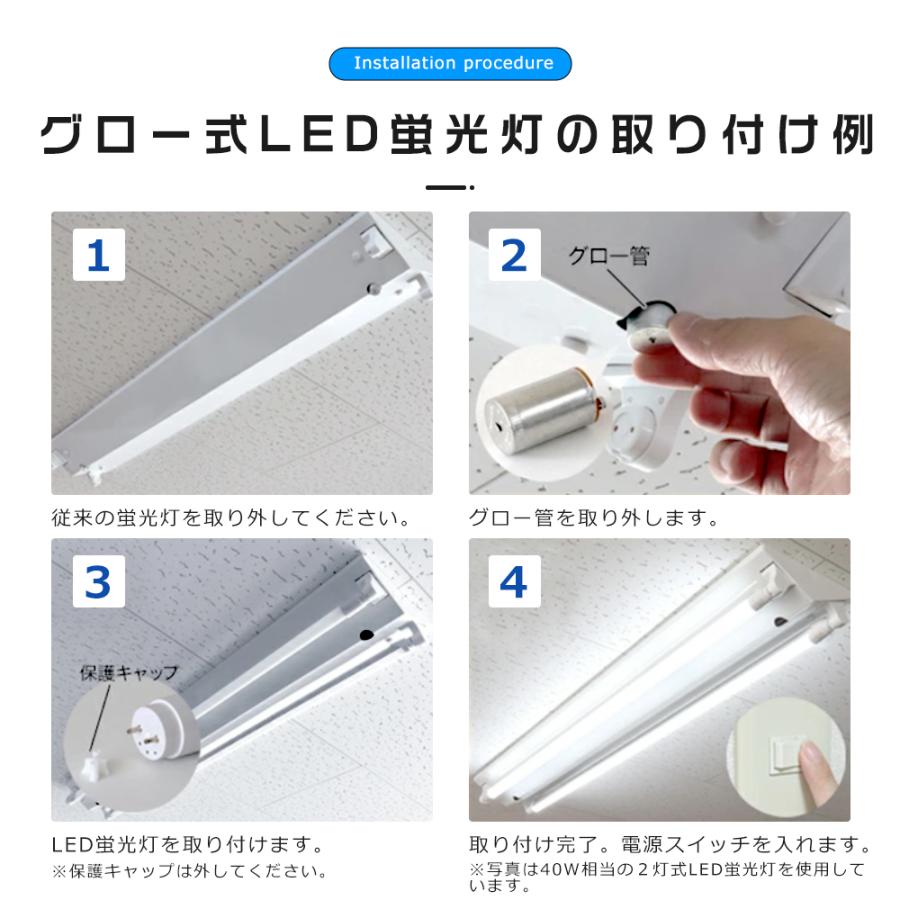 Installation procedure

グロー式LED蛍光灯の取り付け例

1

従来の蛍光灯を取り外してください。

2

グロー管

グロー管を取り外します。

3

保護キャップ

LED蛍光灯を取り付けます。
※保護キャップは外してください。

4

取り付け完了。電源スイッチを入れます。
※写真は40W相当の2灯式LED蛍光灯を使用しています。