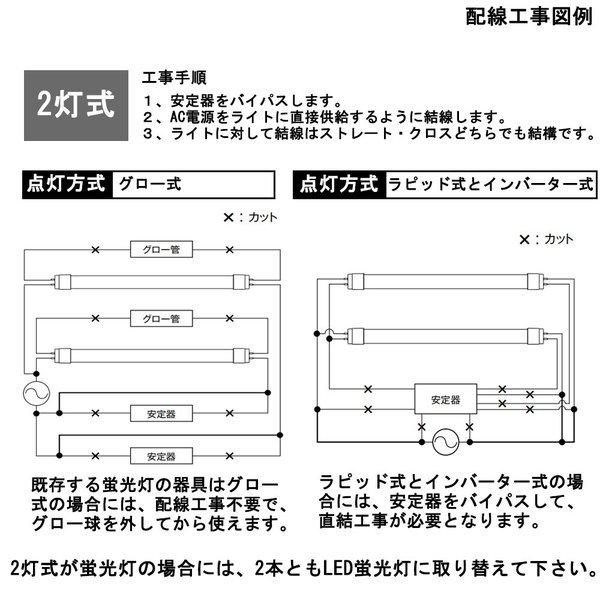 配線工事図例

2灯式

工事手順
1、安定器をバイパスします。
2、AC電源をライトに直接供給するように結線します。
3、ライトに対して結線はストレート・クロスどちらでも結構です。

点灯方式 グロー式

×：カット

グロー管

グロー管

安定器

安定器

既存する蛍光灯の器具はグロー式の場合には、配線工事不要で、グロー球を外してから使えます。

点灯方式 ラピッド式とインバーター式

×：カット

安定器

ラピッド式とインバーター式の場合には、安定器をバイパスして、直結工事が必要となります。

2灯式が蛍光灯の場合には、2本ともLED蛍光灯に取り替えて下さい。