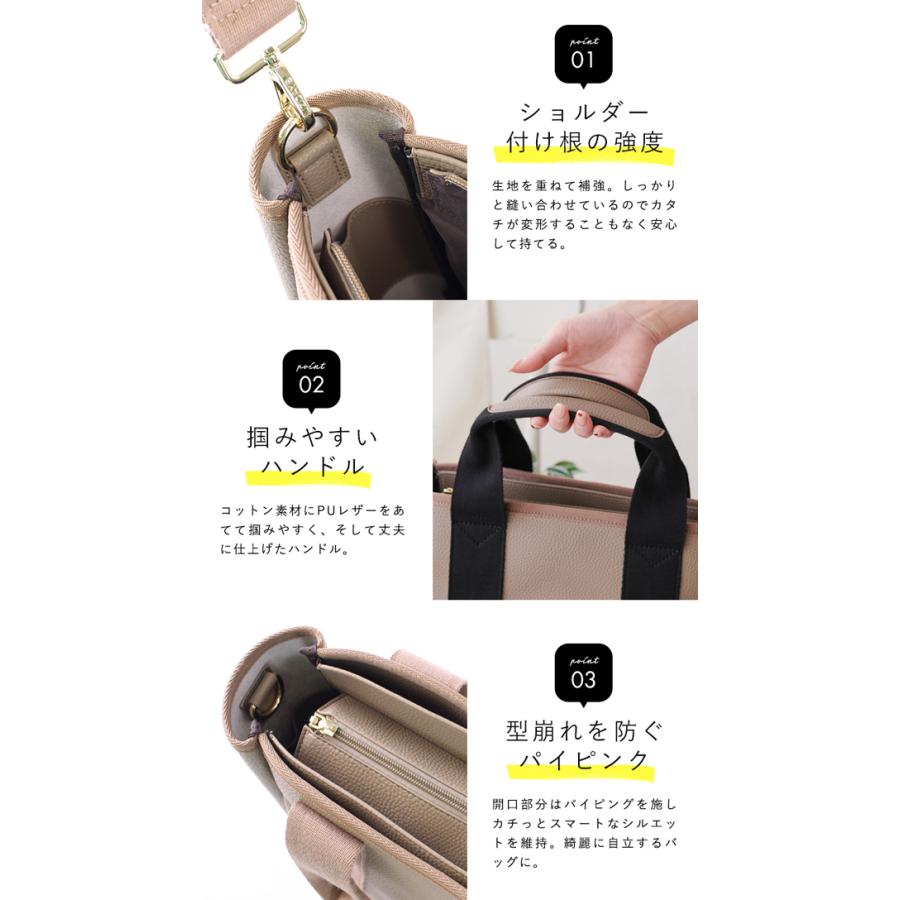 point
01

ショルダー
付け根の強度

生地を重ねて補強。しっかりと縫い合わせているのでカタチが変形することもなく安心して持てる。

point
02

掴みやすい
ハンドル

コットン素材にPUレザーをあてて掴みやすく、そして丈夫に仕上げたハンドル。

point
03

型崩れを防ぐ
パイピング

開口部分はパイピングを施しカチっとスマートなシルエットを維持。綺麗に自立するバッグに。