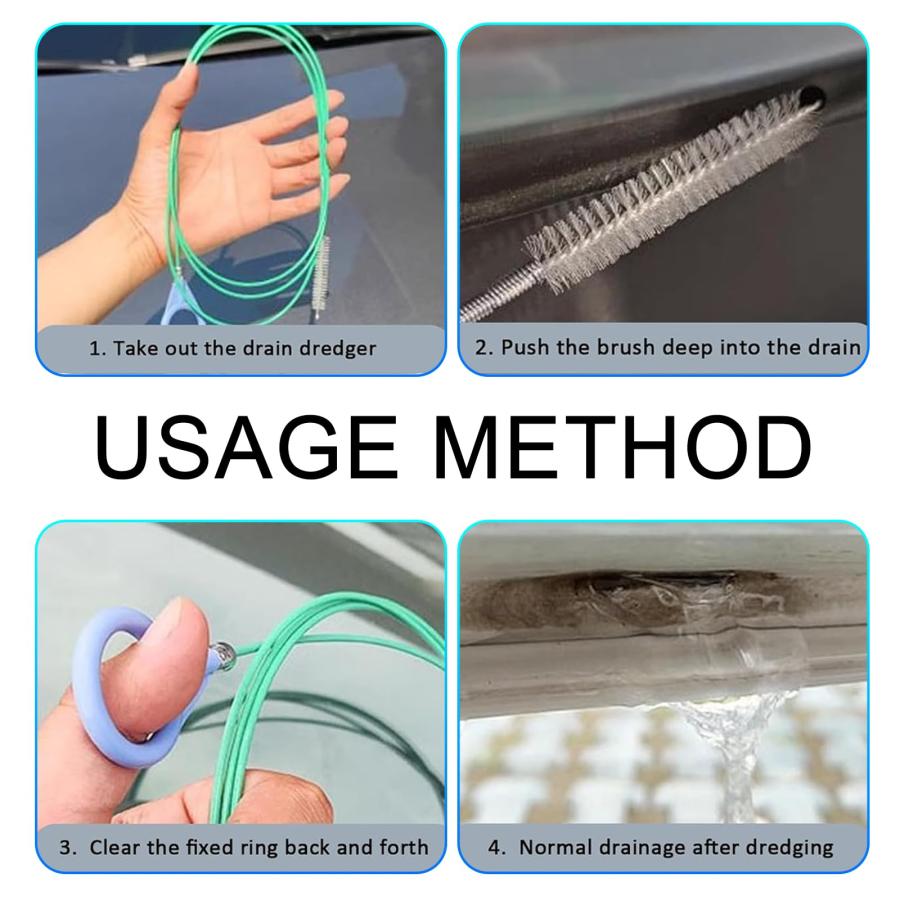 1. Take out the drain dredger

2. Push the brush deep into the drain

USAGE METHOD

3. Clear the fixed ring back and forth

4. Normal drainage after dredging