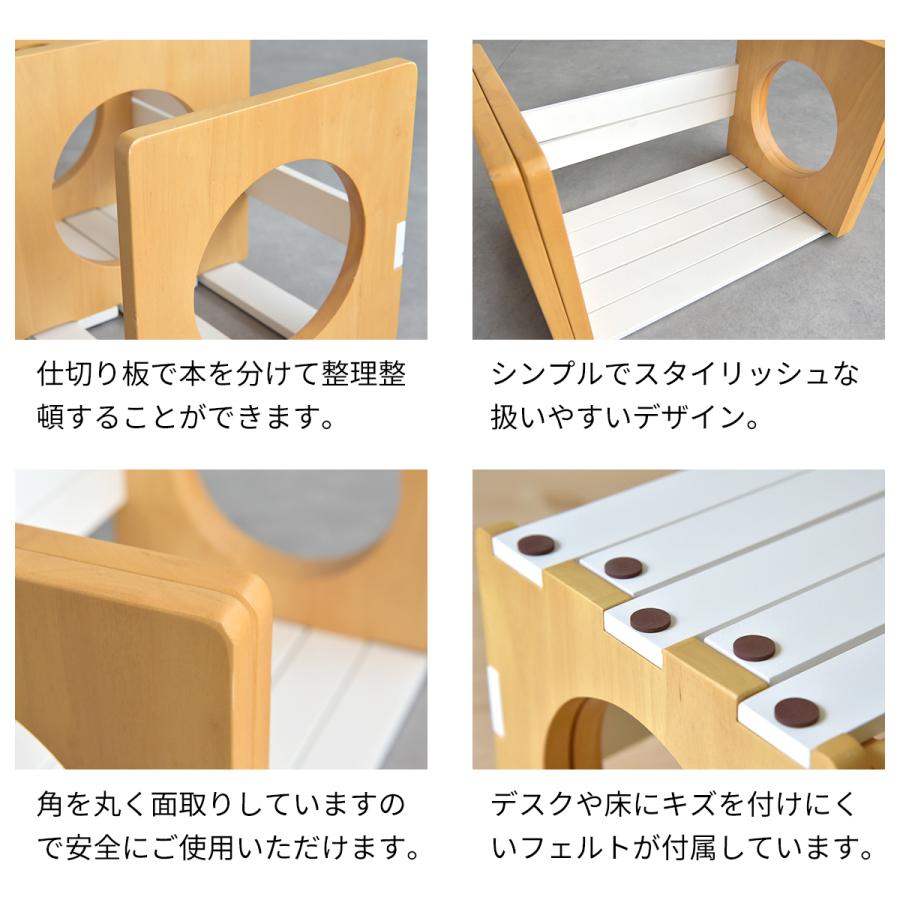 仕切り板で本を分けて整理整頓することができます。

シンプルでスタイリッシュな扱いやすいデザイン。

角を丸く面取りしていますので安全にご使用いただけます。

デスクや床にキズを付けにくいフェルトが付属しています。