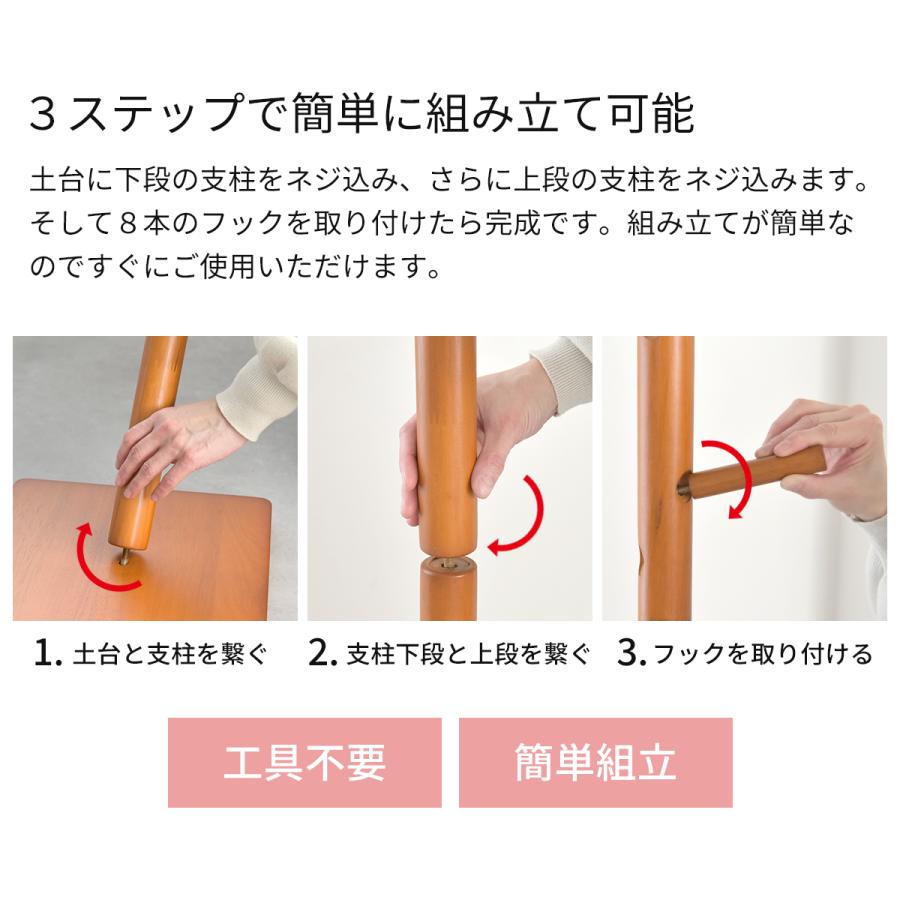 ３ステップで簡単に組み立て可能

土台に下段の支柱をネジ込み、さらに上段の支柱をネジ込みます。そして８本のフックを取り付けたら完成です。組み立てが簡単なのですぐにご使用いただけます。

1. 土台と支柱を繋ぐ

2. 支柱下段と上段を繋ぐ

3. フックを取り付ける

工具不要

簡単組立