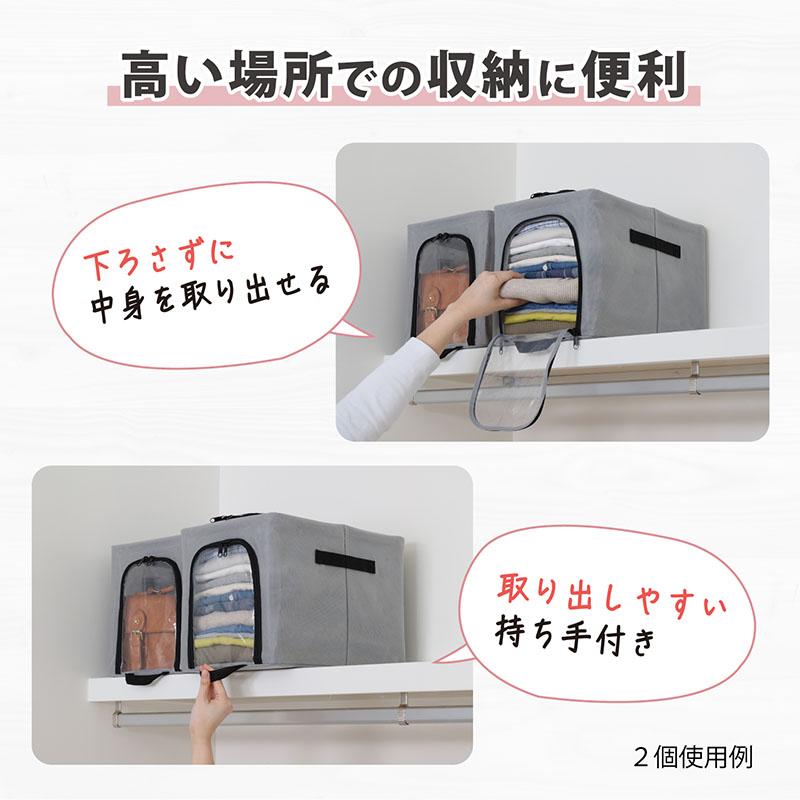 高い場所での収納に便利

下ろさずに
中身を取り出せる

取り出しやすい
持ち手付き

２個使用例