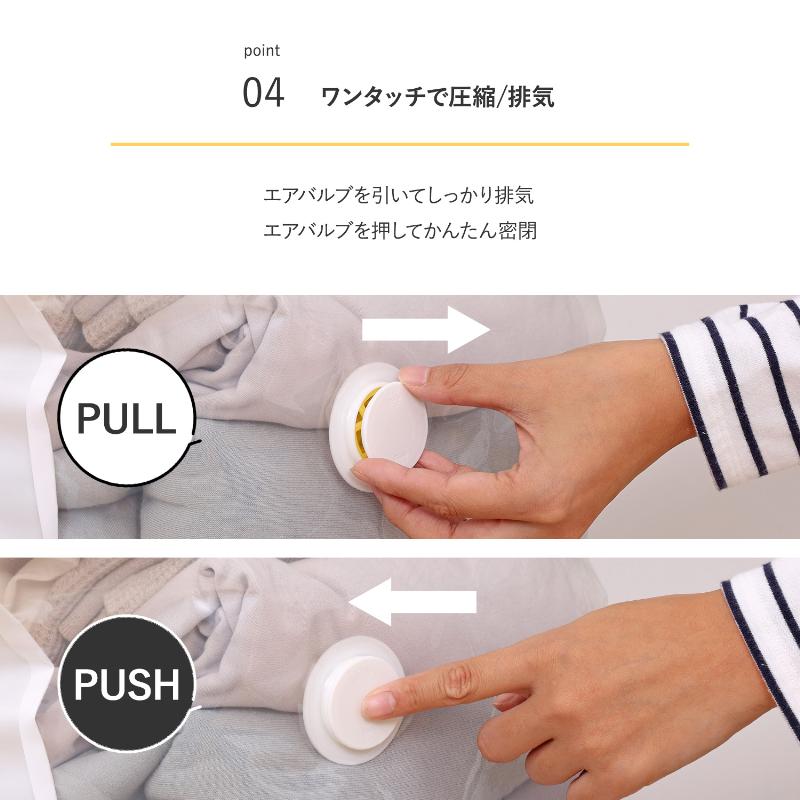 point
04 ワンタッチで圧縮/排気

エアバルブを引いてしっかり排気
エアバルブを押してかんたん密閉

PULL

PUSH