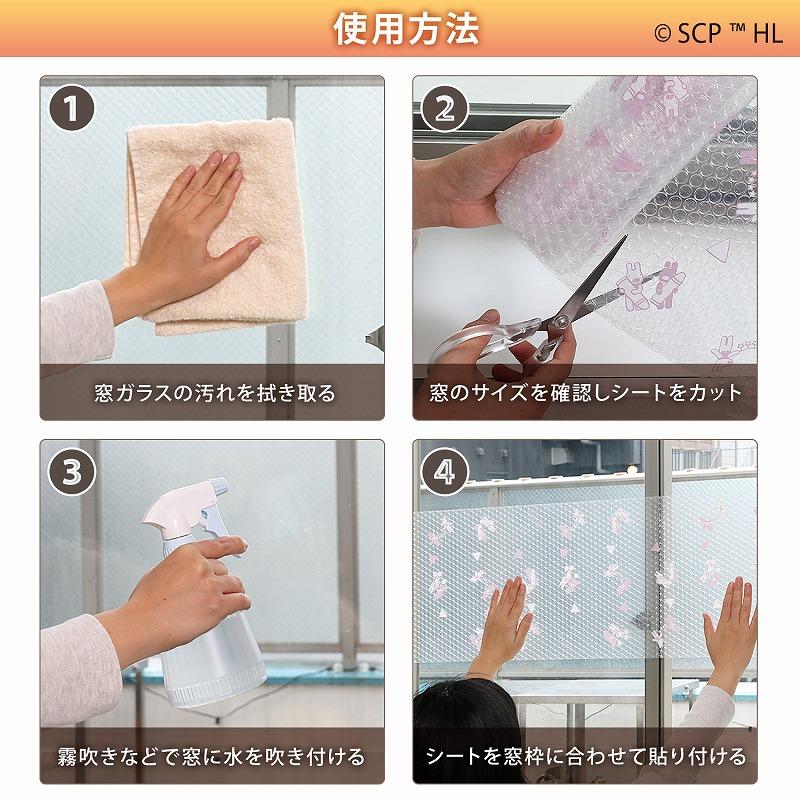 使用方法

© SCP ™ HL

1

窓ガラスの汚れを拭き取る

2

窓のサイズを確認しシートをカット

3

霧吹きなどで窓に水を吹き付ける

4

シートを窓枠に合わせて貼り付ける