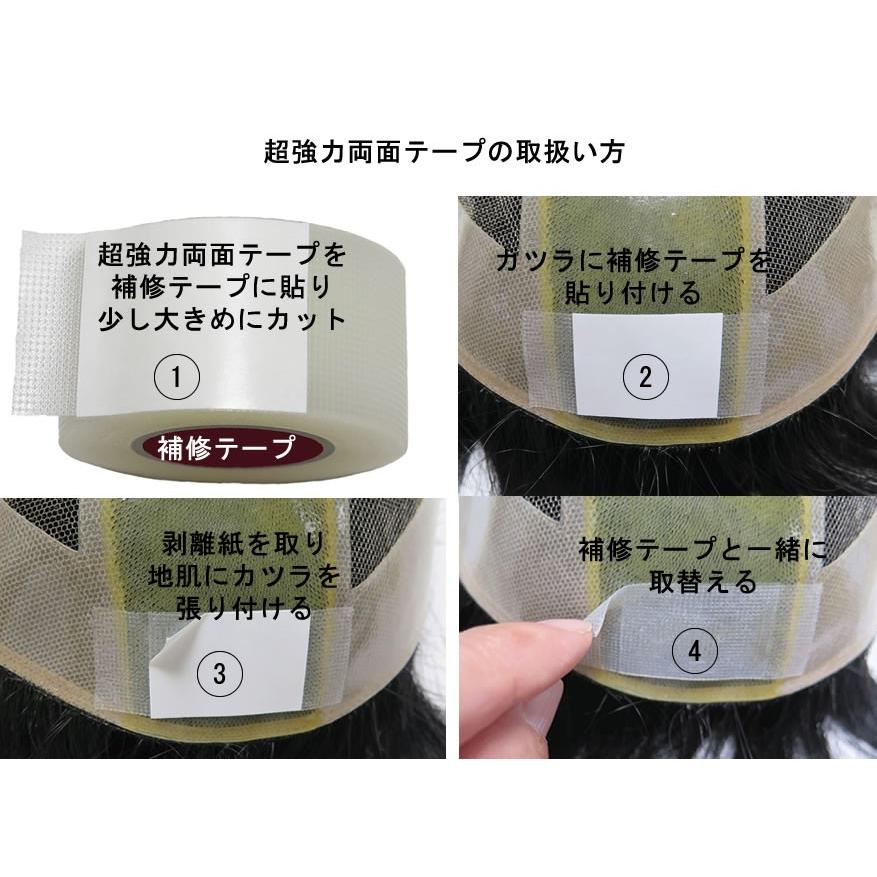 超強力両面テープの取扱い方

超強力両面テープを補修テープに貼り少し大きめにカット

①

補修テープ

カツラに補修テープを貼り付ける

②

剥離紙を取り地肌にカツラを張り付ける

③

補修テープと一緒に取替える

④