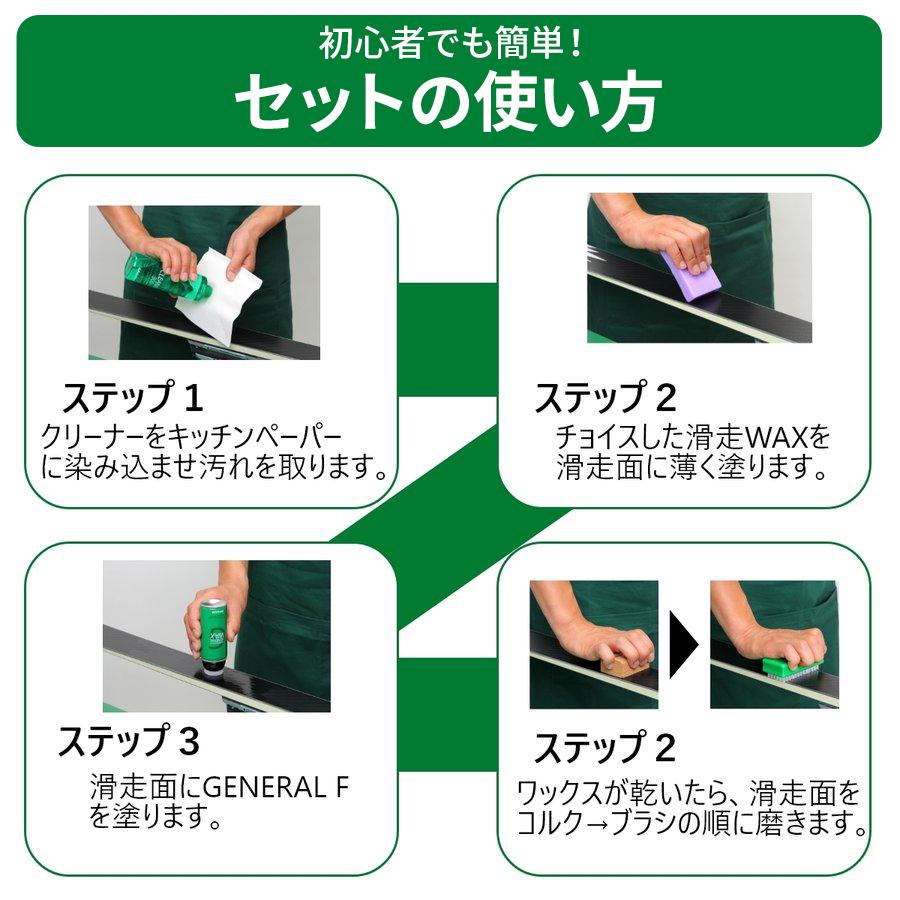 初心者でも簡単！
セットの使い方

ステップ 1
クリーナーをキッチンペーパーに染み込ませ汚れを取ります。

ステップ 2
チョイスした滑走WAXを滑走面に薄く塗ります。

ステップ 3
滑走面にGENERAL Fを塗ります。

ステップ 2
ワックスが乾いたら、滑走面をコルク→ブラシの順に磨きます。