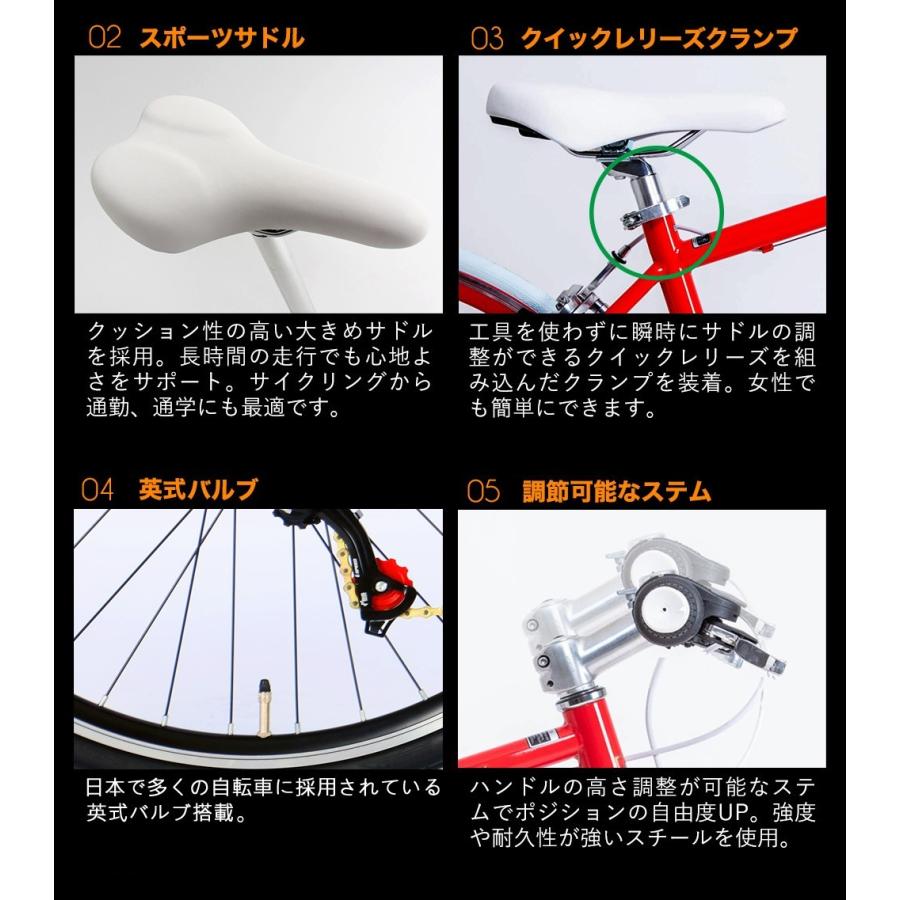 02 スポーツサドル

クッション性の高い大きめサドルを採用。長時間の走行でも心地よさをサポート。サイクリングから通勤、通学にも最適です。

03 クイックレリーズクランプ

工具を使わずに瞬時にサドルの調整ができるクイックレリーズを組み込んだクランプを装着。女性でも簡単にできます。

04 英式バルブ

日本で多くの自転車に採用されている英式バルブ搭載。

05 調節可能なステム

ハンドルの高さ調整が可能なステムでポジションの自由度UP。強度や耐久性が強いスチールを使用。