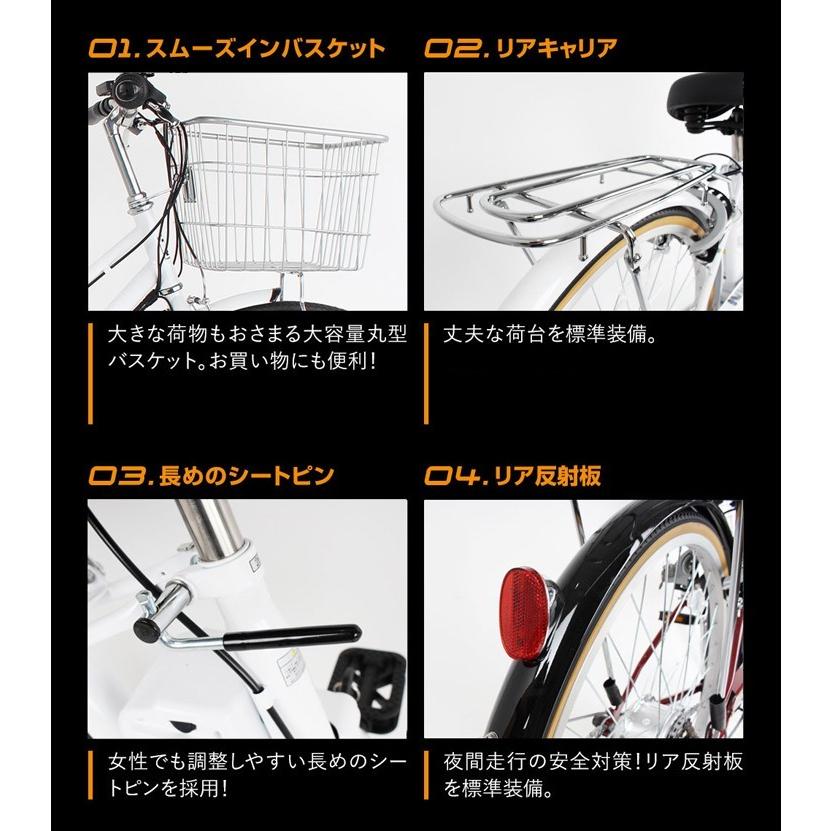 01. スムーズインバスケット

大きな荷物もおさまる大容量丸型バスケット。お買い物にも便利！

02. リアキャリア

丈夫な荷台を標準装備。

03. 長めのシートピン

女性でも調整しやすい長めのシートピンを採用！

04. リア反射板

夜間走行の安全対策！リア反射板を標準装備。