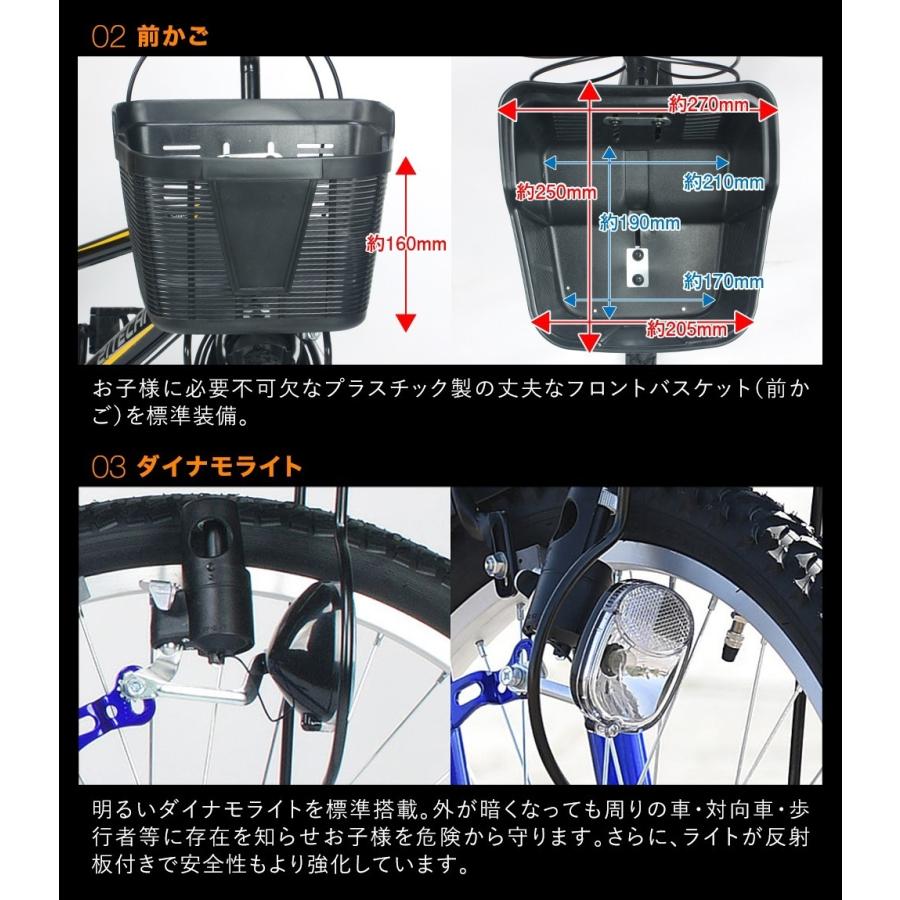 02 前かご

約160mm

約270mm

約250mm

約210mm

約190mm

約170mm

約205mm

お子様に必要不可欠なプラスチック製の丈夫なフロントバスケット(前かご)を標準装備。

03 ダイナモライト

明るいダイナモライトを標準搭載。外が暗くなっても周りの車・対向車・歩行者等に存在を知らせお子様を危険から守ります。さらに、ライトが反射板付きで安全性もより強化しています。