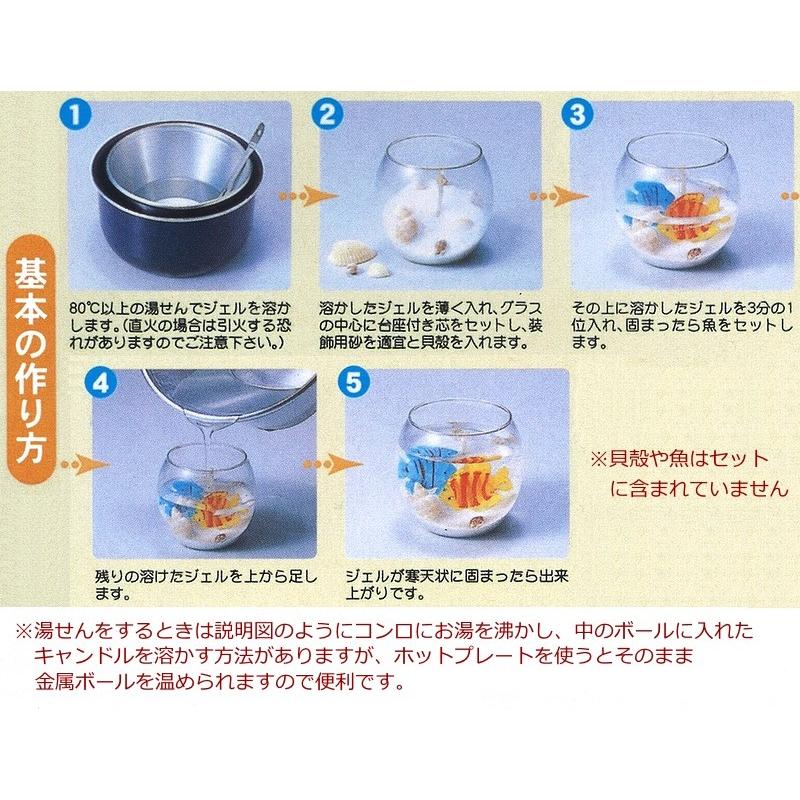 基本の作り方

1
80℃以上の湯せんでジェルを溶かします。(直火の場合は引火する恐れがありますのでご注意下さい。)

2
溶かしたジェルを薄く入れ、グラスの中心に台座付き芯をセットし、装飾用砂を適宜と貝殻を入れます。

3
その上に溶かしたジェルを3分の1位入れ、固まったら魚をセットします。

4
残りの溶けたジェルを上から足します。

5
ジェルが寒天状に固まったら出来上がりです。

※貝殻や魚はセットに含まれていません

※湯せんをするときは説明図のようにコンロにお湯を沸かし、中のボールに入れたキャンドルを溶かす方法がありますが、ホットプレートを使うとそのまま金属ボールを温められますので便利です。