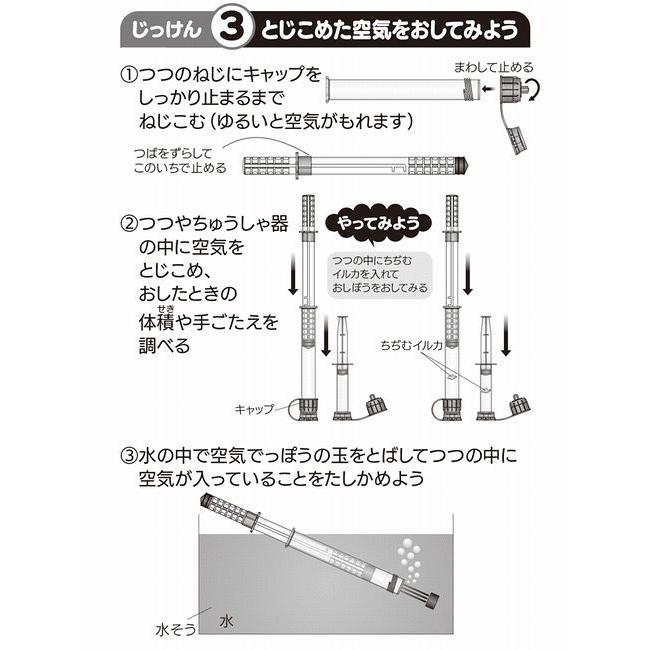 じっけん 3 とじこめた空気をおしてみよう

①つつのねじにキャップをしっかり止まるまでねじこむ（ゆるいと空気がもれます）

まわして止める

つばをずらしてこのいちで止める

②つつやちゅうしゃ器の中に空気をとじこめ、おしたときの体積（せき）や手ごたえを調べる

やってみよう

つつの中にちぢむイルカを入れておしぼうをおしてみる

ちぢむイルカ

キャップ

③水の中で空気でっぽうの玉をとばしてつつの中に空気が入っていることをたしかめよう

水そう

水