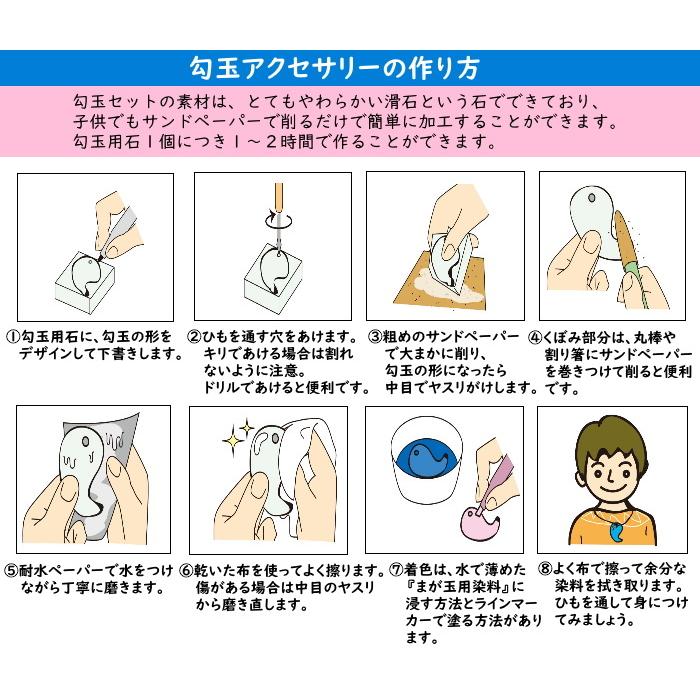 勾玉アクセサリーの作り方

勾玉セットの素材は、とてもやわらかい滑石という石でできており、子供でもサンドペーパーで削るだけで簡単に加工することができます。勾玉用石１個につき１～２時間で作ることができます。

①勾玉用石に、勾玉の形をデザインして下書きします。

②ひもを通す穴をあけます。キリであける場合は割れないように注意。ドリルであけると便利です。

③粗めのサンドペーパーで大まかに削り、勾玉の形になったら中目でヤスリがけします。

④くぼみ部分は、丸棒や割り箸にサンドペーパーを巻きつけて削ると便利です。

⑤耐水ペーパーで水をつけながら丁寧に磨きます。

⑥乾いた布を使ってよく擦ります。傷がある場合は中目のヤスリから磨き直します。

⑦着色は、水で薄めた『まが玉用染料』に浸す方法とラインマーカーで塗る方法があります。

⑧よく布で擦って余分な染料を拭き取ります。ひもを通して身につけてみましょう。