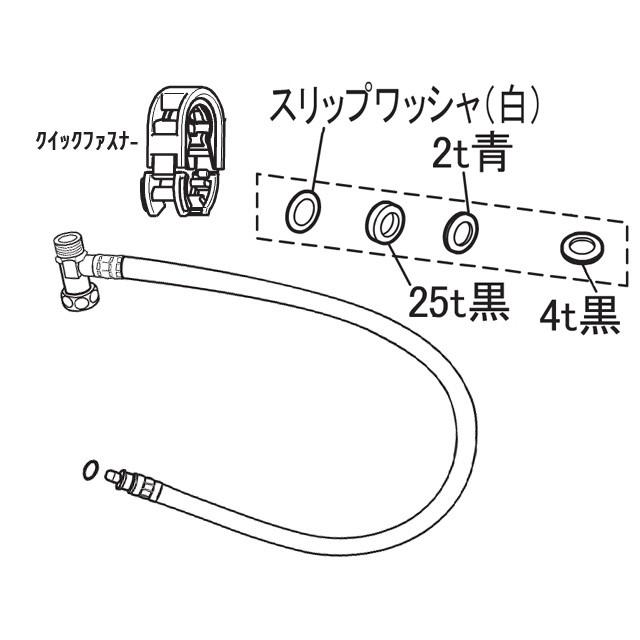 クイックファスナー

スリップワッシャ(白)

2t青

25t黒

4t黒