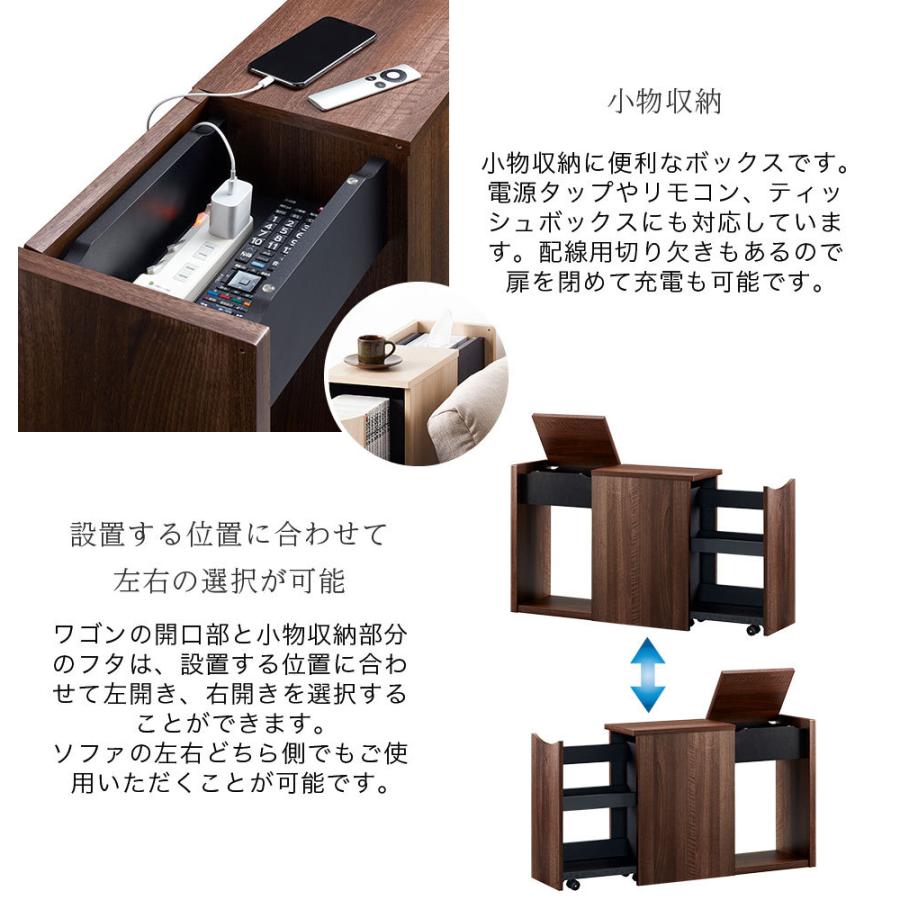 小物収納

小物収納に便利なボックスです。電源タップやリモコン、ティッシュボックスにも対応しています。配線用切り欠きもあるので扉を閉めて充電も可能です。

設置する位置に合わせて
左右の選択が可能

ワゴンの開口部と小物収納部分のフタは、設置する位置に合わせて左開き、右開きを選択することができます。
ソファの左右どちら側でもご使用いただくことが可能です。