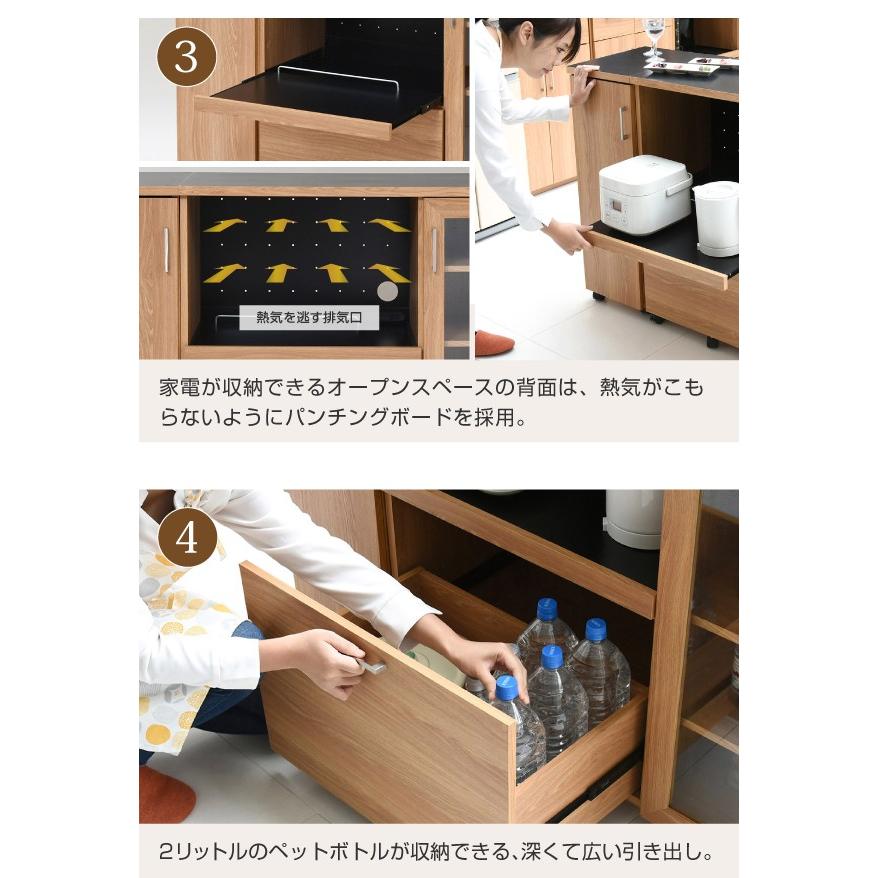 3

熱気を逃す排気口

家電が収納できるオープンスペースの背面は、熱気がこもらないようにパンチングボードを採用。

4

2リットルのペットボトルが収納できる、深くて広い引き出し。