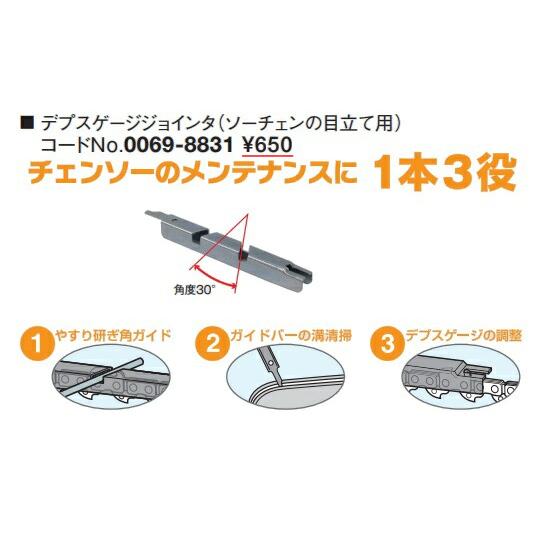 ■ デプスゲージジョインタ(ソーチェンの目立て用)
コードNo.0069-8831 ¥650

チェンソーのメンテナンスに 1本3役

角度30°

1 やすり研ぎ角ガイド

2 ガイドバーの溝清掃

3 デプスゲージの調整