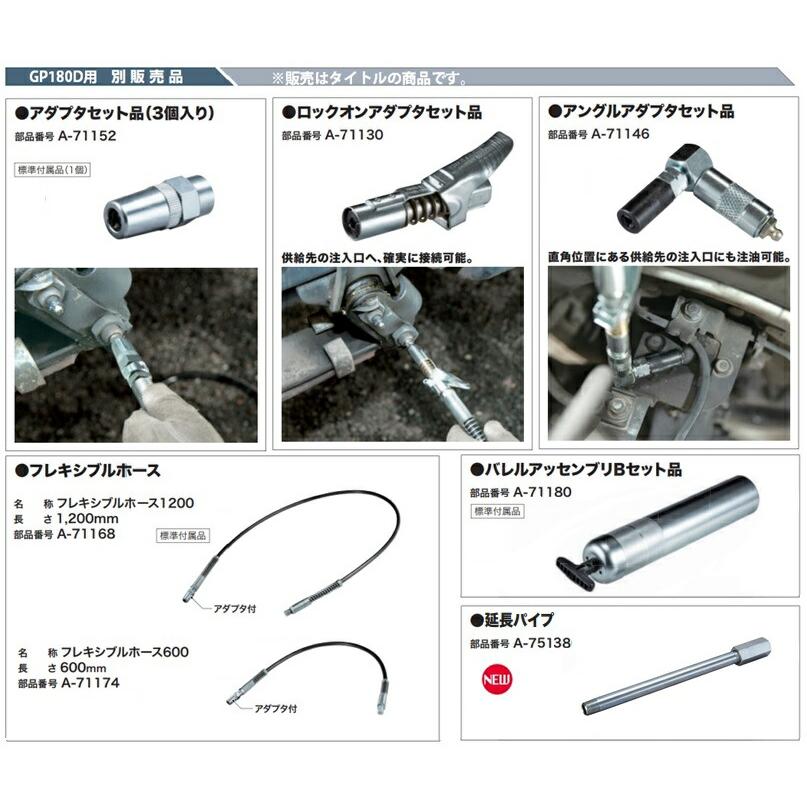 GP180D用 別販売品
※販売はタイトルの商品です。

●アダプタセット品(3個入り)
部品番号 A-71152
標準付属品(1個)

●ロックオンアダプタセット品
部品番号 A-71130
供給先の注入口へ、確実に接続可能。

●アングルアダプタセット品
部品番号 A-71146
直角位置にある供給先の注入口にも注油可能。

●フレキシブルホース
名　称 フレキシブルホース1200
長　さ 1,200mm
部品番号 A-71168
標準付属品
アダプタ付

名　称 フレキシブルホース600
長　さ 600mm
部品番号 A-71174
アダプタ付

●バレルアッセンブリBセット品
部品番号 A-71180
標準付属品

●延長パイプ
部品番号 A-75138
NEW