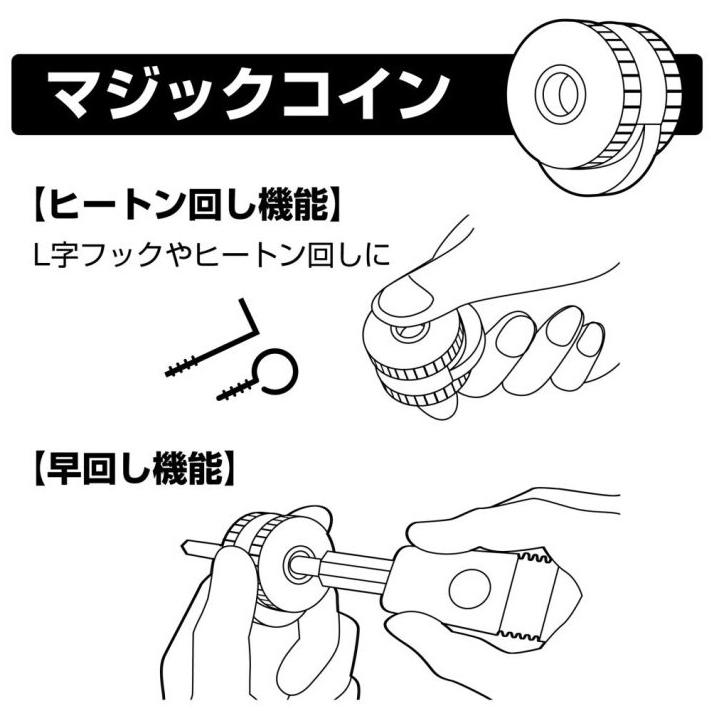 マジックコイン

【ヒートン回し機能】

L字フックやヒートン回しに

【早回し機能】