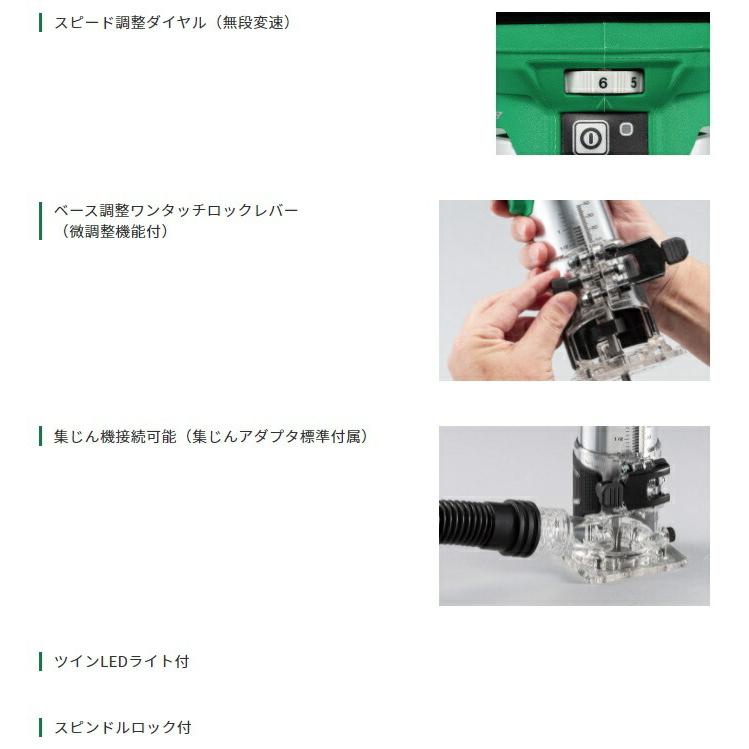 スピード調整ダイヤル（無段変速）

6 5

ベース調整ワンタッチロックレバー
（微調整機能付）

集じん機接続可能（集じんアダプタ標準付属）

ツインLEDライト付

スピンドルロック付