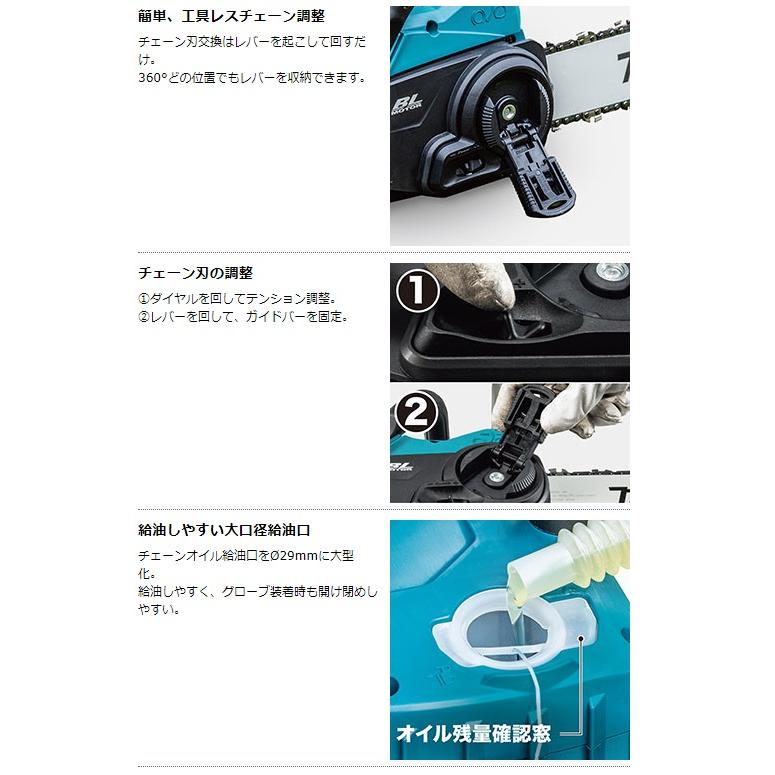 簡単、工具レスチェーン調整

チェーン刃交換はレバーを起こして回すだけ。
360°どの位置でもレバーを収納できます。

BL MOTOR

チェーン刃の調整

①ダイヤルを回してテンション調整。
②レバーを回して、ガイドバーを固定。

①

②

BL MOTOR

給油しやすい大口径給油口

チェーンオイル給油口をØ29mmに大型化。
給油しやすく、グローブ装着時も開け閉めしやすい。

オイル残量確認窓