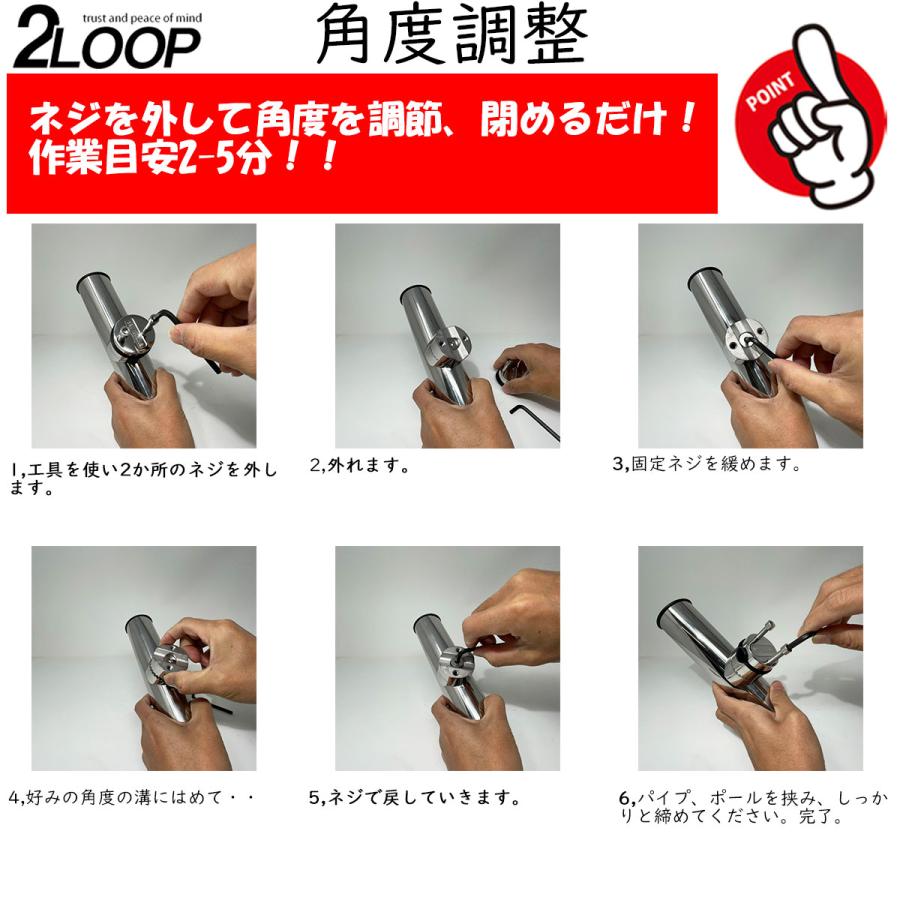 2LOOP trust and peace of mind

角度調整

ネジを外して角度を調節、閉めるだけ！
作業目安2-5分！！

POINT

1,工具を使い2か所のネジを外します。

2,外れます。

3,固定ネジを緩めます。

4,好みの角度の溝にはめて・・

5,ネジで戻していきます。

6,パイプ、ポールを挟み、しっかりと締めてください。完了。