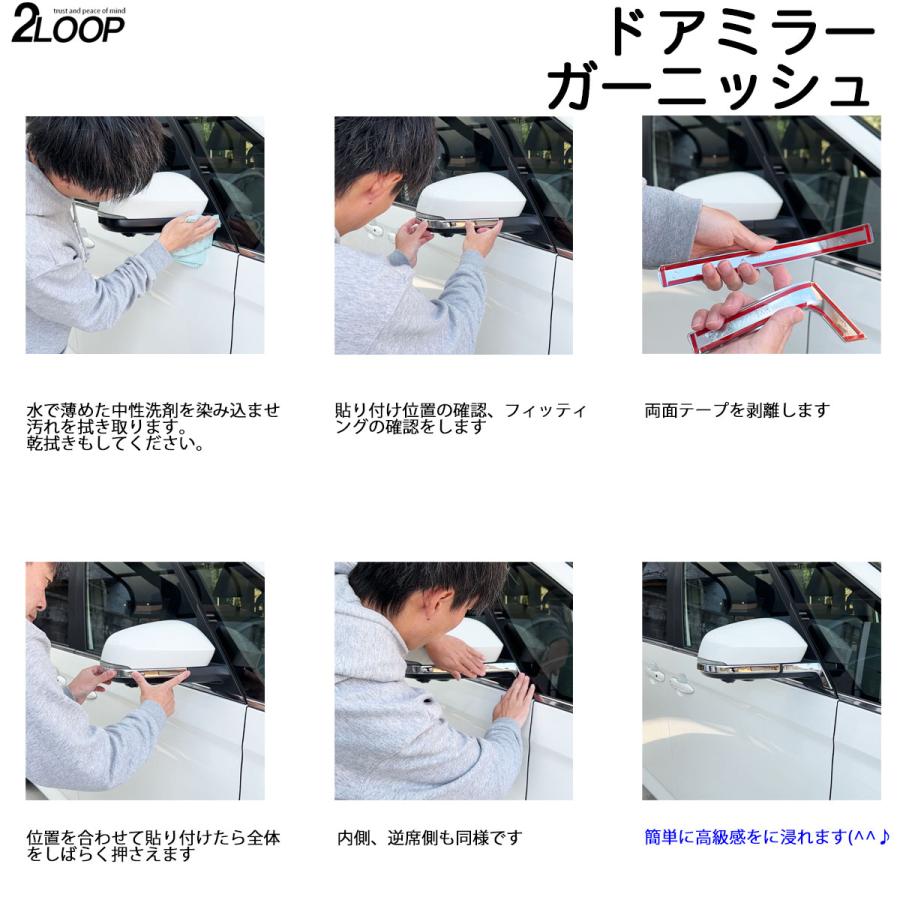 2LOOP trust and peace of mind

ドアミラー
ガーニッシュ

水で薄めた中性洗剤を染み込ませ汚れを拭き取ります。
乾拭きもしてください。

貼り付け位置の確認、フィッティングの確認をします

両面テープを剥離します

位置を合わせて貼り付けたら全体をしばらく押さえます

内側、逆席側も同様です

簡単に高級感をに浸れます(^^♪