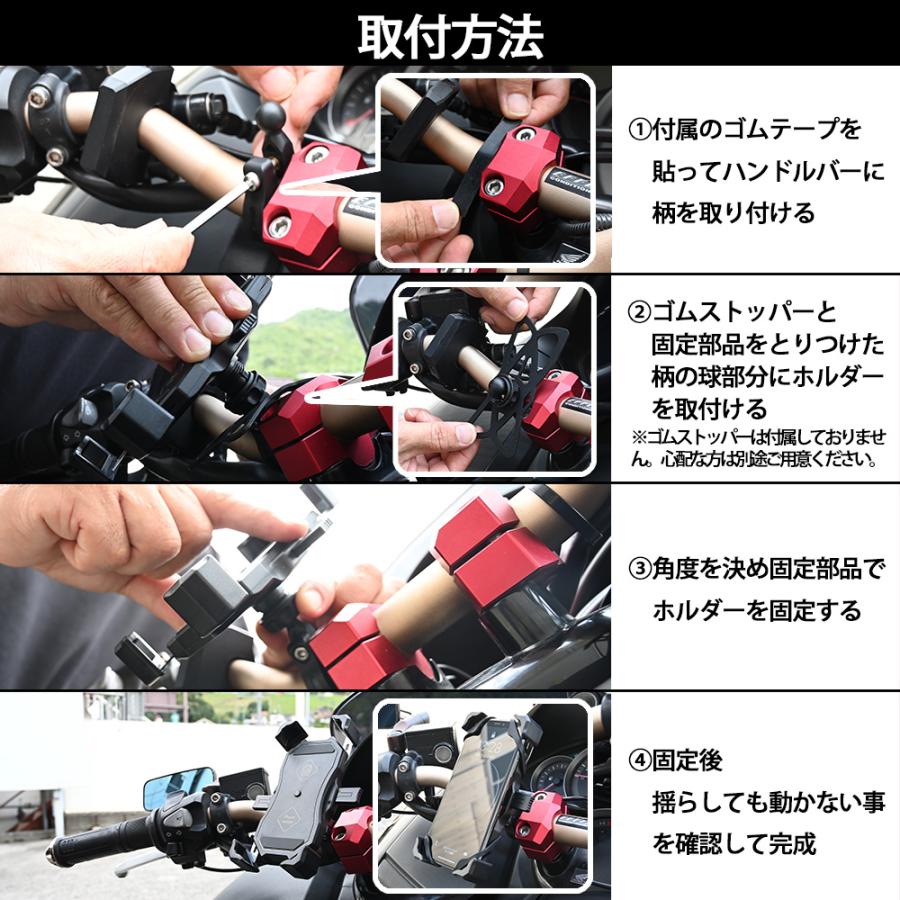 取付方法

①付属のゴムテープを貼ってハンドルバーに柄を取り付ける

②ゴムストッパーと固定部品をとりつけた柄の球部分にホルダーを取付ける
※ゴムストッパーは付属しておりません。心配な方は別途ご用意ください。

③角度を決め固定部品でホルダーを固定する

④固定後
揺らしても動かない事を確認して完成